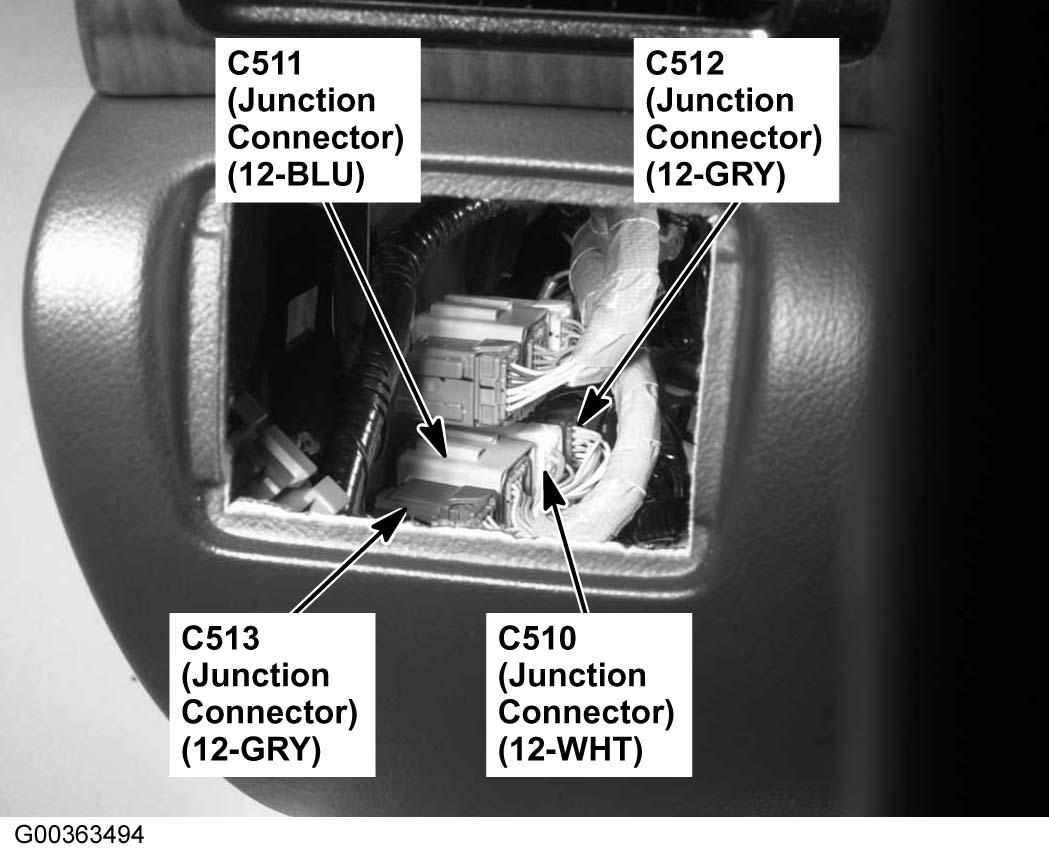 C511
(Junction
Connector)
(12-BLU)

C512
(Junction
Connector)
(12-GRY)

C513
(Junction
Connector)
(12-GRY)

C510
(Junction
Connector)
(12-WHT)

G00363494