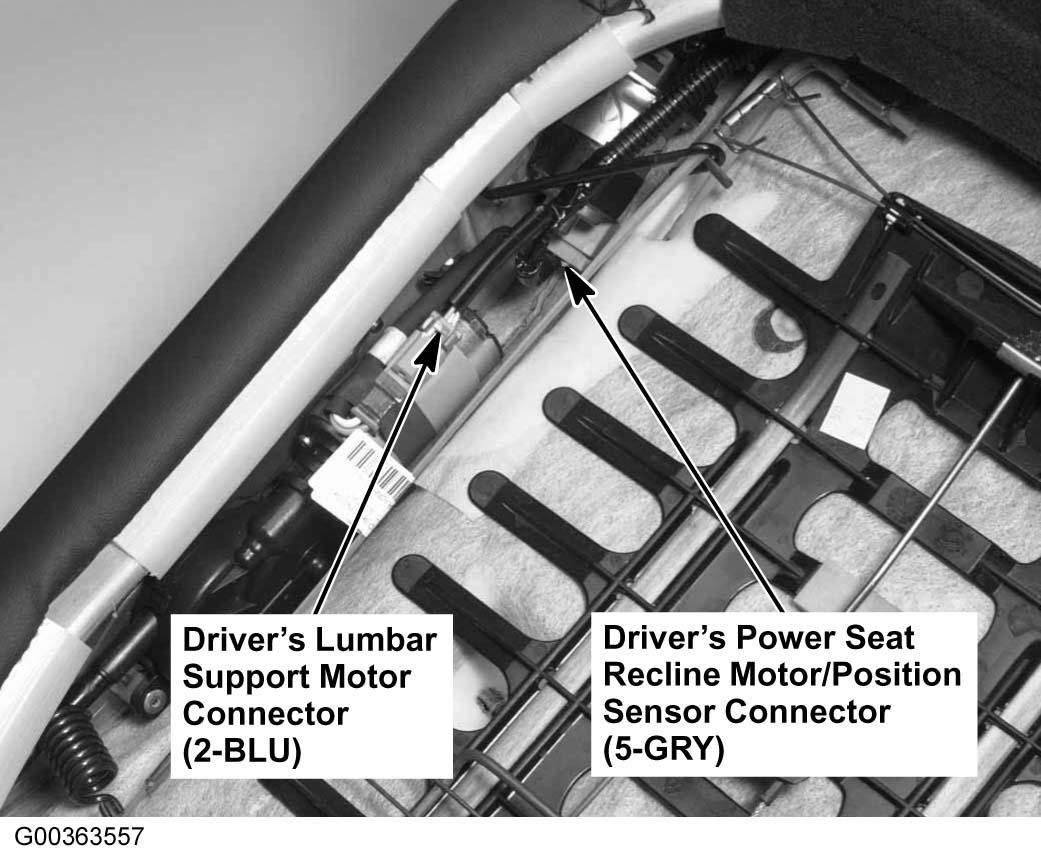 Driver's Lumbar Support Motor Connector (2-BLU)

Driver's Power Seat Recline Motor/Position Sensor Connector (5-GRY)

G00363557