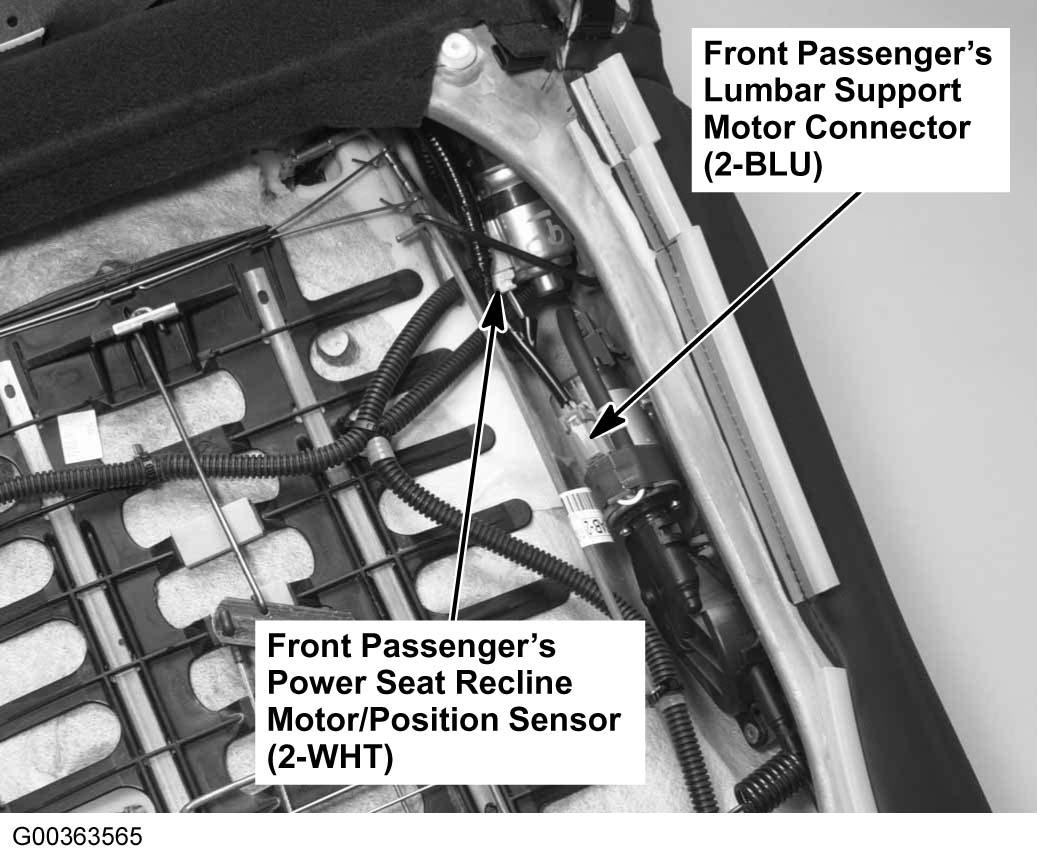 Front Passenger's Lumbar Support Motor Connector (2-BLU)

Front Passenger's Power Seat Recline Motor/Position Sensor (2-WHT)

G00363565