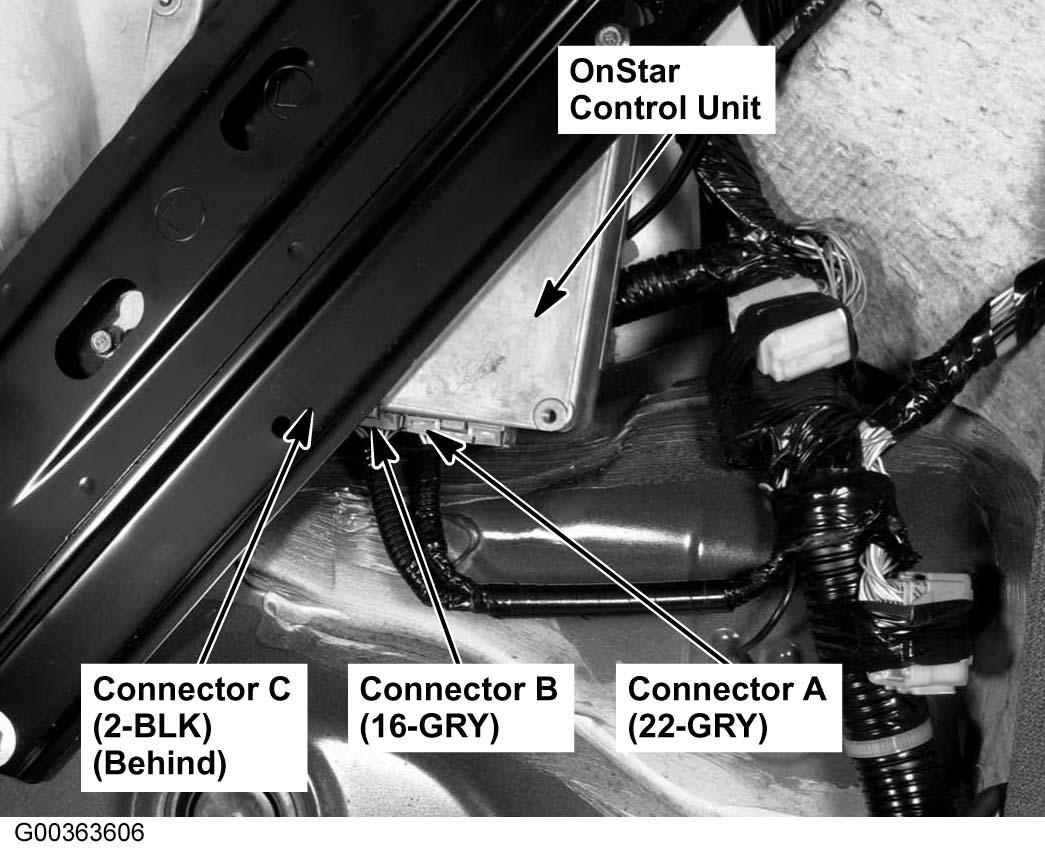 OnStar Control Unit

Connector C (2-BLK) (Behind)

Connector B (16-GRY)

Connector A (22-GRY)

G00363606