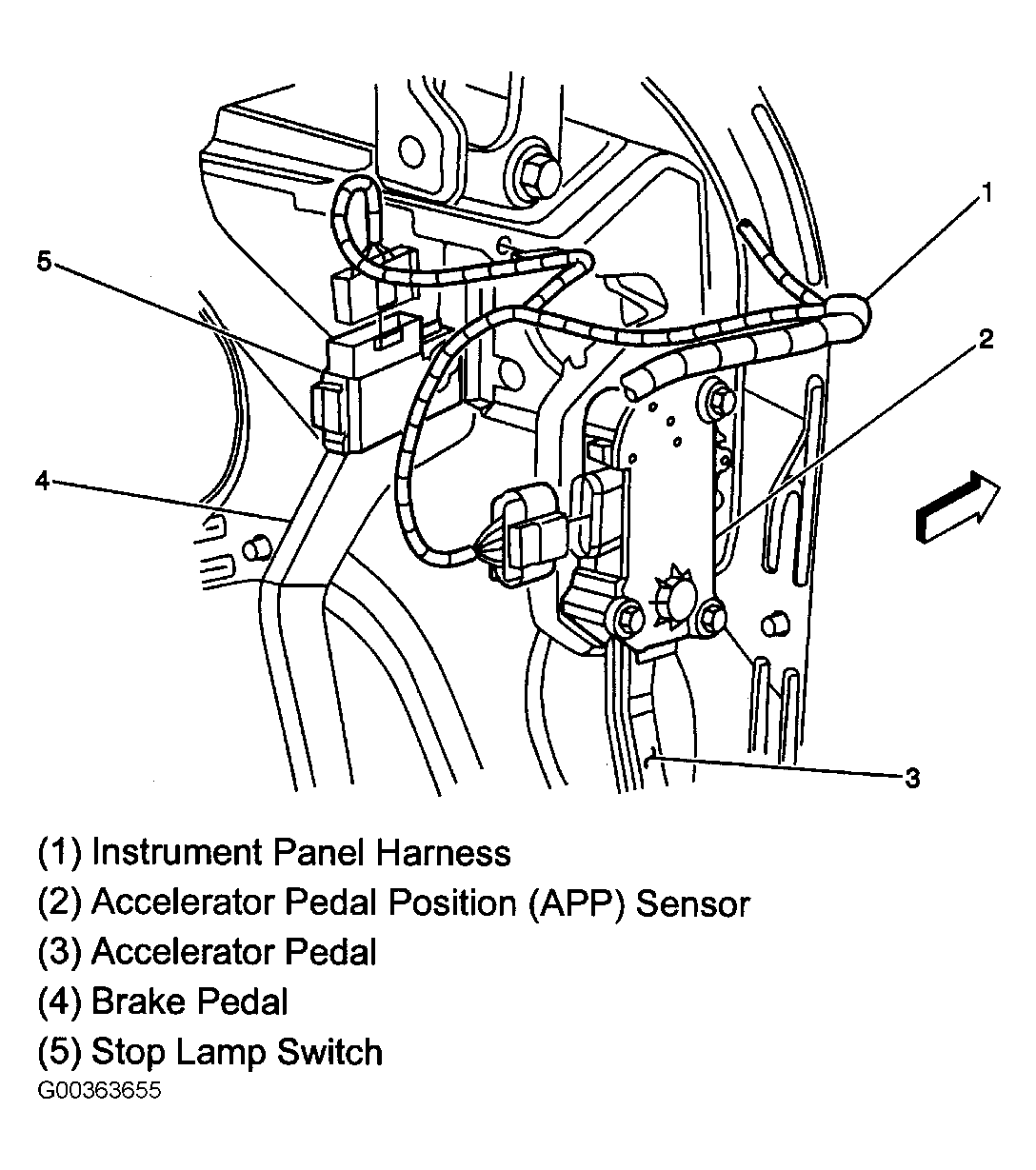 1
5
2
4
3

(1) Instrument Panel Harness
(2) Accelerator Pedal Position (APP) Sensor
(3) Accelerator Pedal
(4) Brake Pedal
(5) Stop Lamp Switch
G00363655