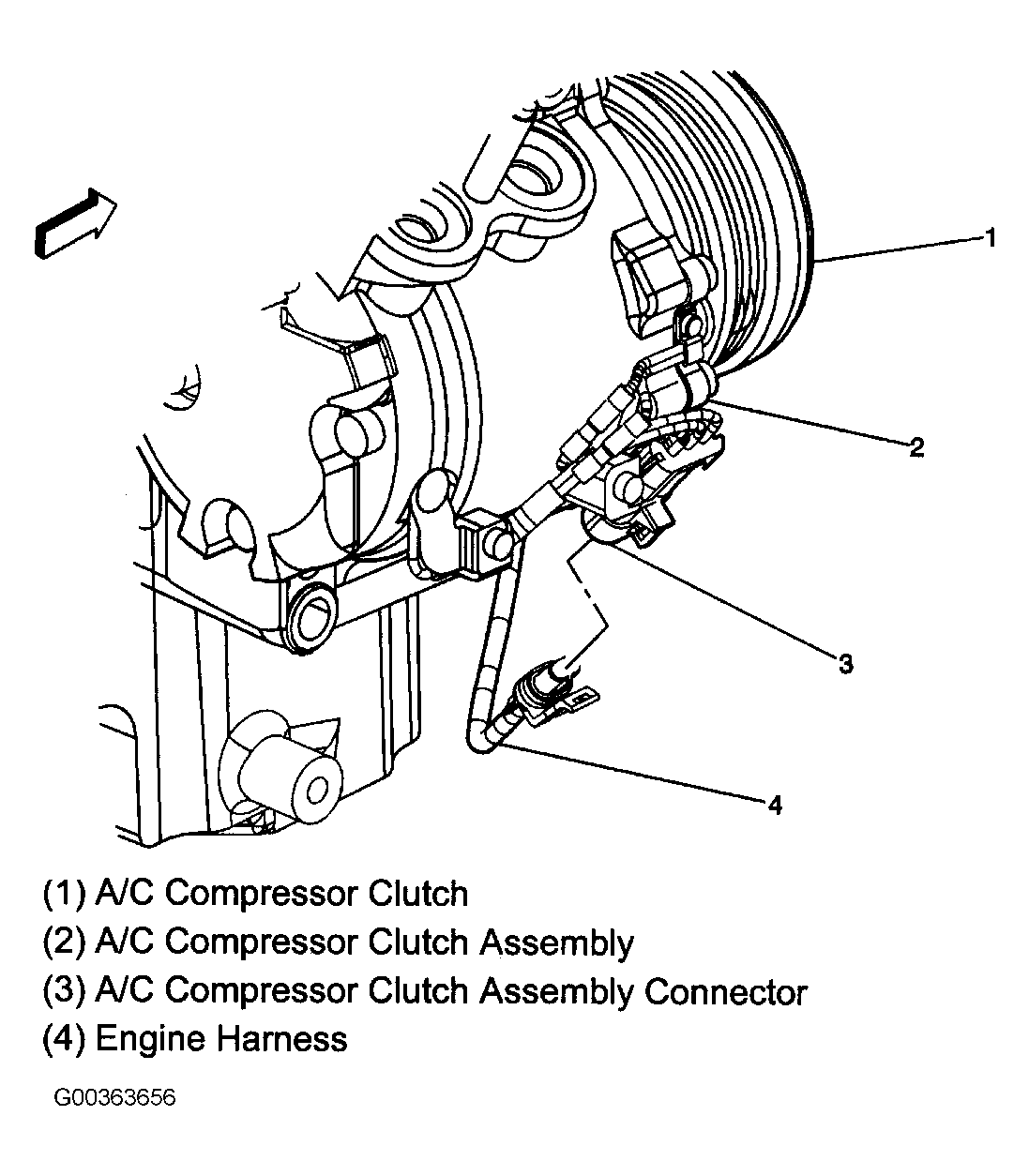 1

2

3

4

(1) A/C Compressor Clutch
(2) A/C Compressor Clutch Assembly
(3) A/C Compressor Clutch Assembly Connector
(4) Engine Harness

G00363656