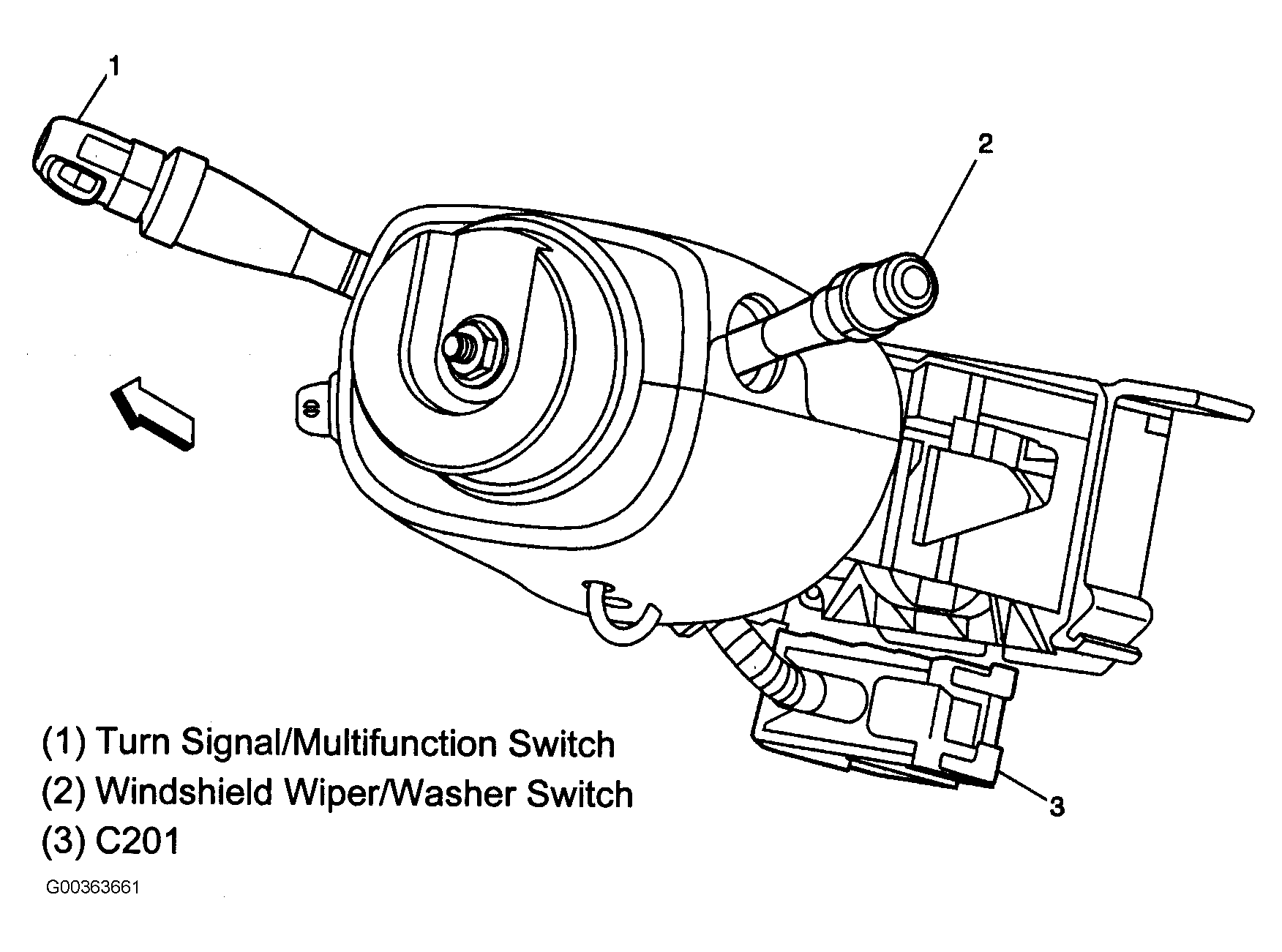 1

2

3

(1) Turn Signal/Multifunction Switch
(2) Windshield Wiper/Washer Switch
(3) C201

G00363661