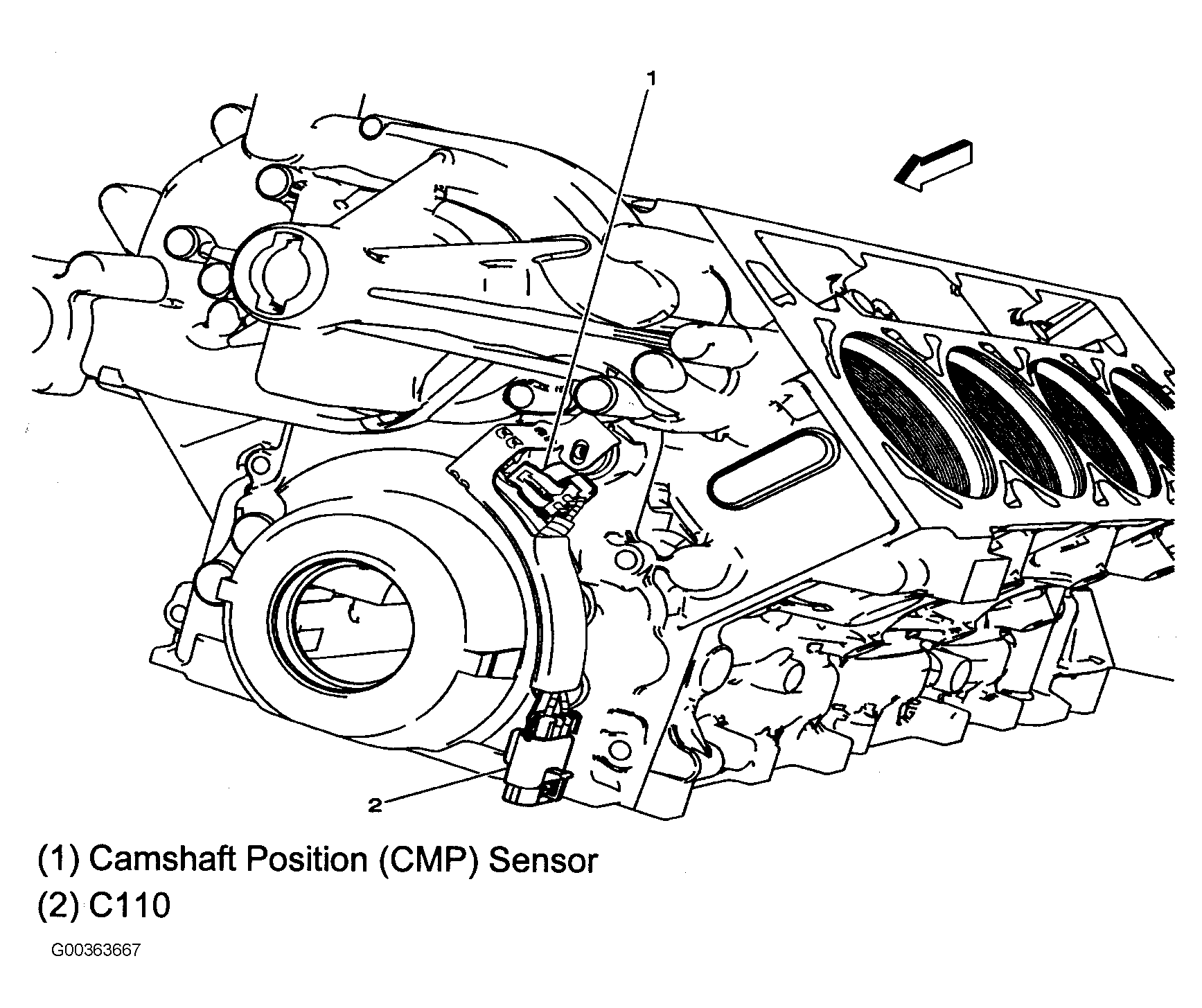 1

2

(1) Camshaft Position (CMP) Sensor
(2) C110

G00363667