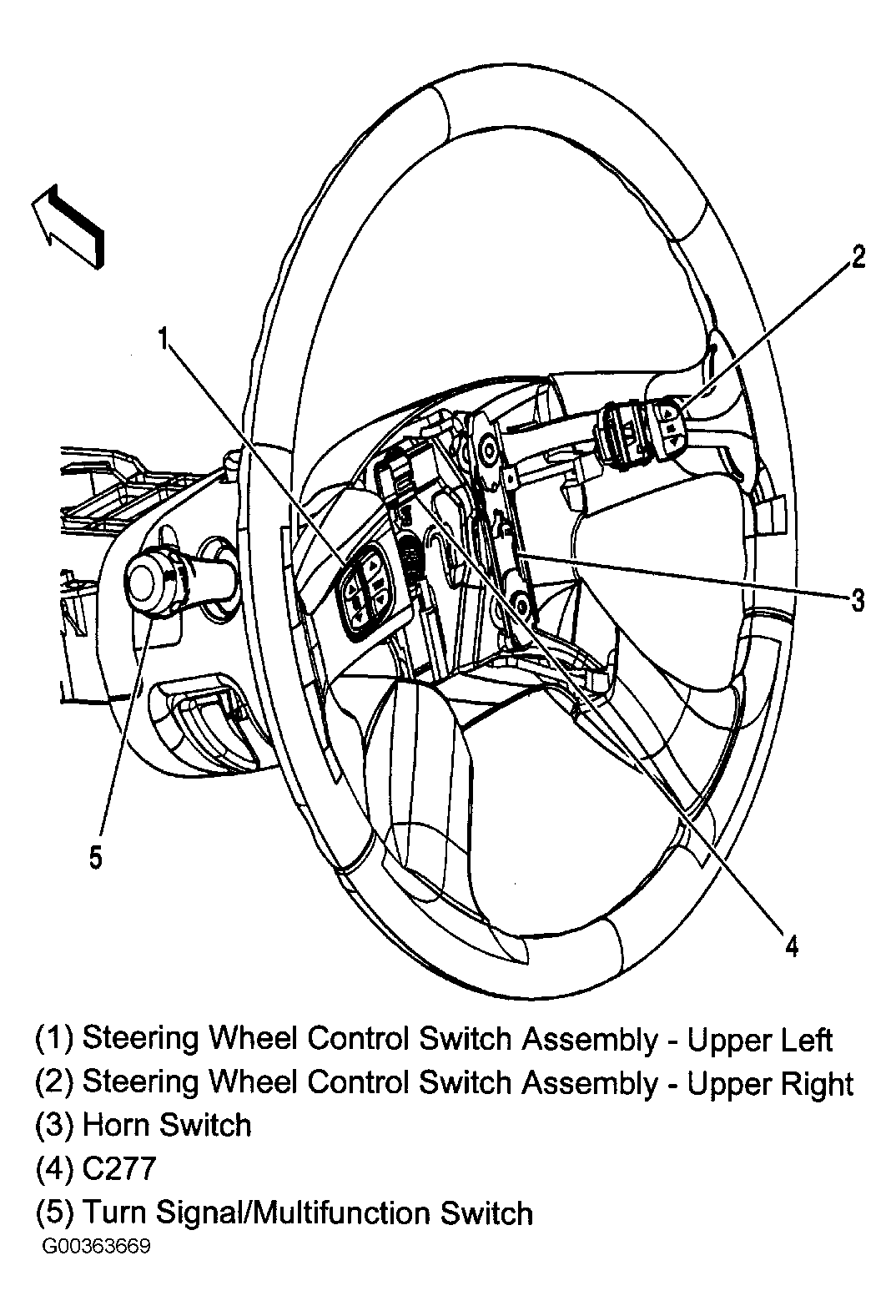 2
1
3
5
4

(1) Steering Wheel Control Switch Assembly - Upper Left
(2) Steering Wheel Control Switch Assembly - Upper Right
(3) Horn Switch
(4) C277
(5) Turn Signal/Multifunction Switch
G00363669