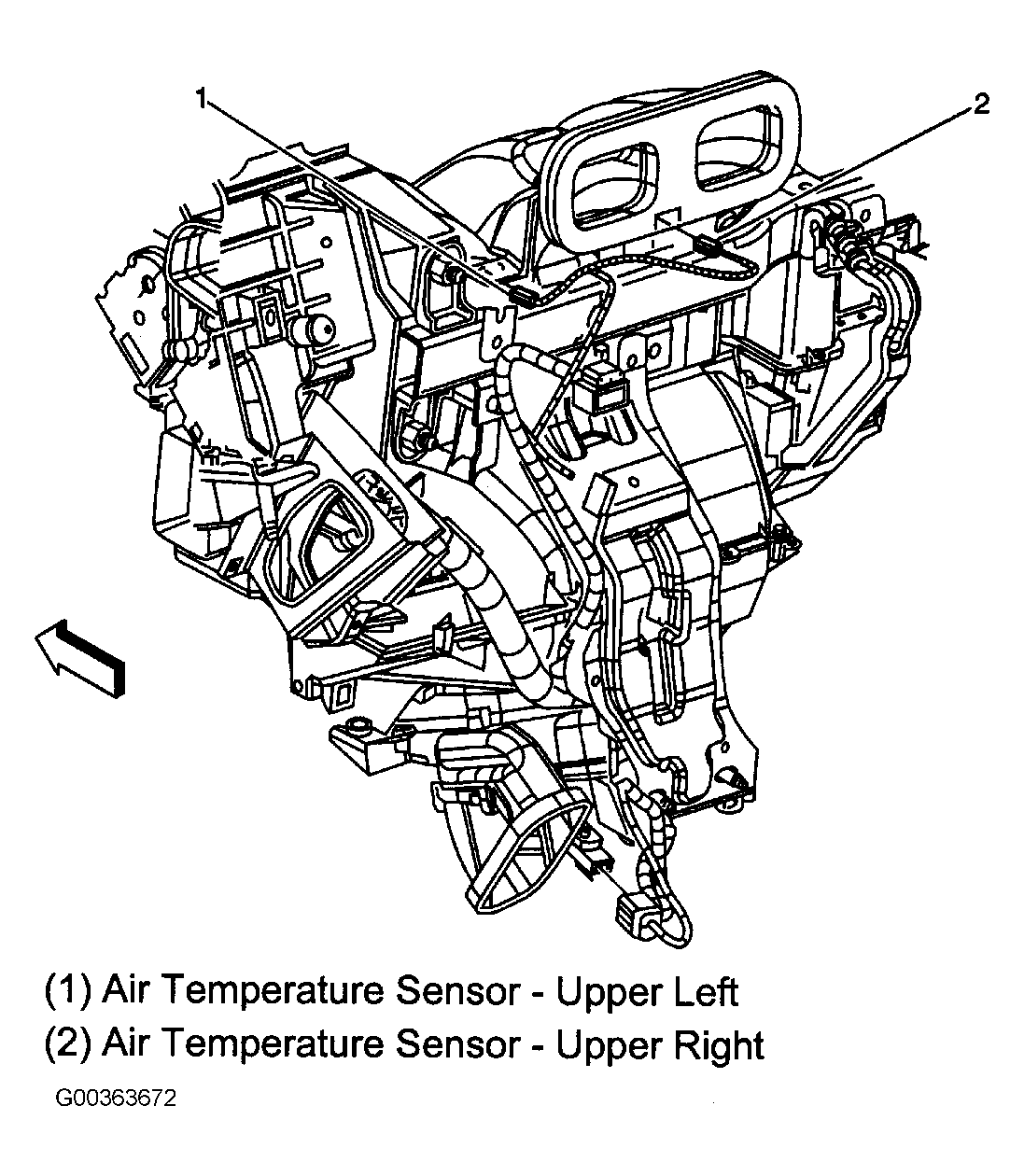 1

2

(1) Air Temperature Sensor - Upper Left
(2) Air Temperature Sensor - Upper Right

G00363672