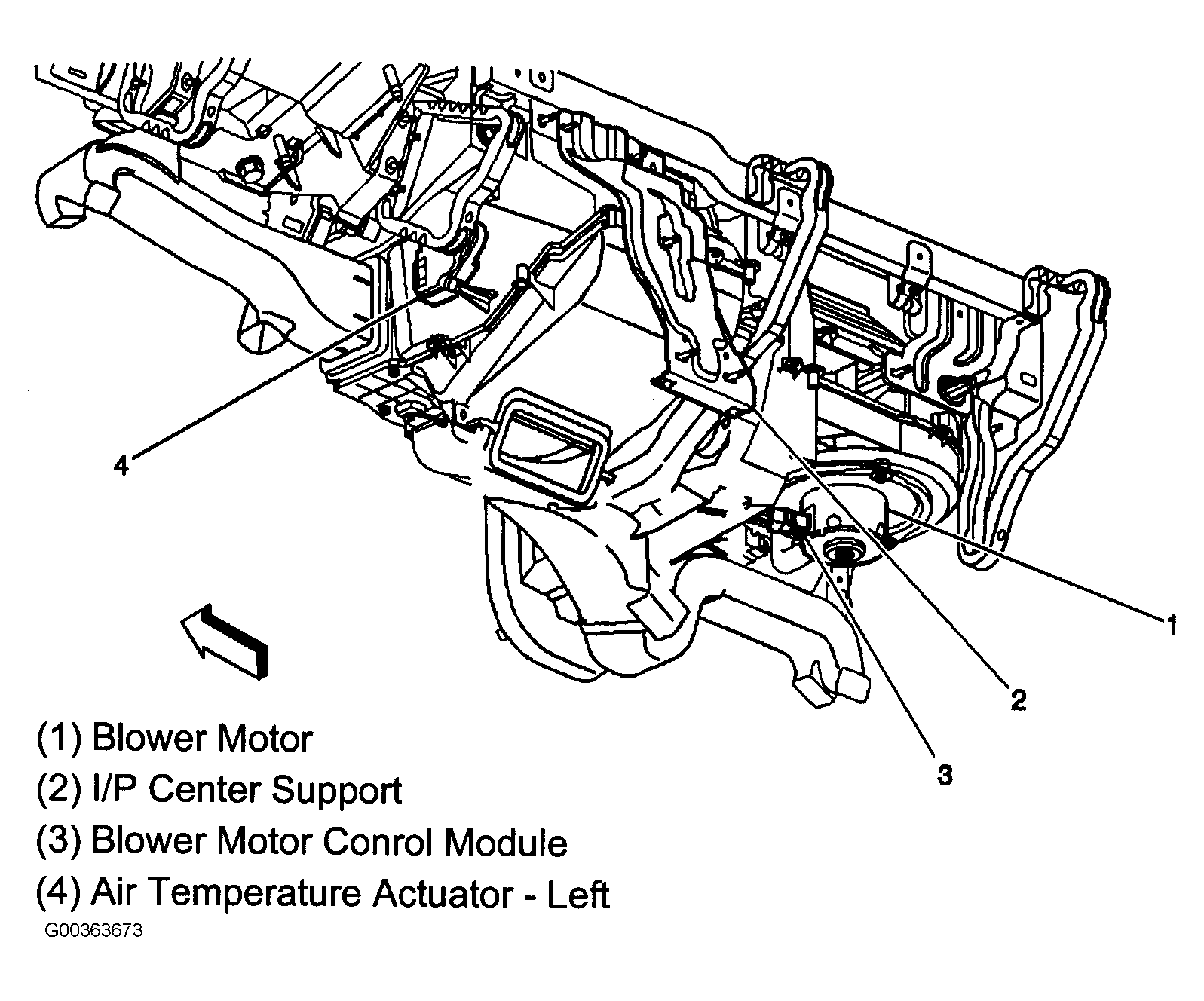 4

1

2

3

(1) Blower Motor
(2) I/P Center Support
(3) Blower Motor Conrol Module
(4) Air Temperature Actuator - Left

G00363673