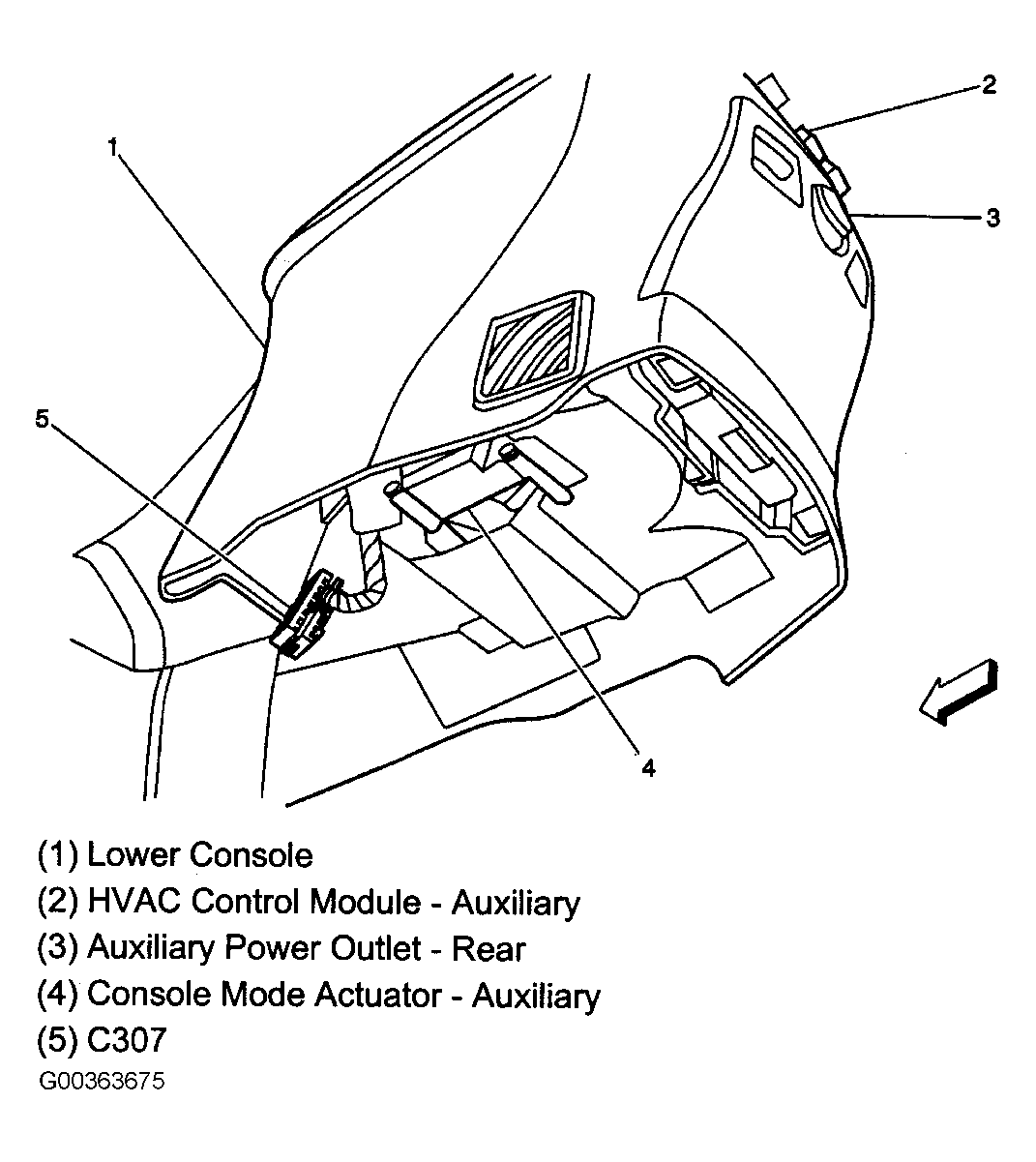 1
2
3
5
4

(1) Lower Console
(2) HVAC Control Module - Auxiliary
(3) Auxiliary Power Outlet - Rear
(4) Console Mode Actuator - Auxiliary
(5) C307
G00363675