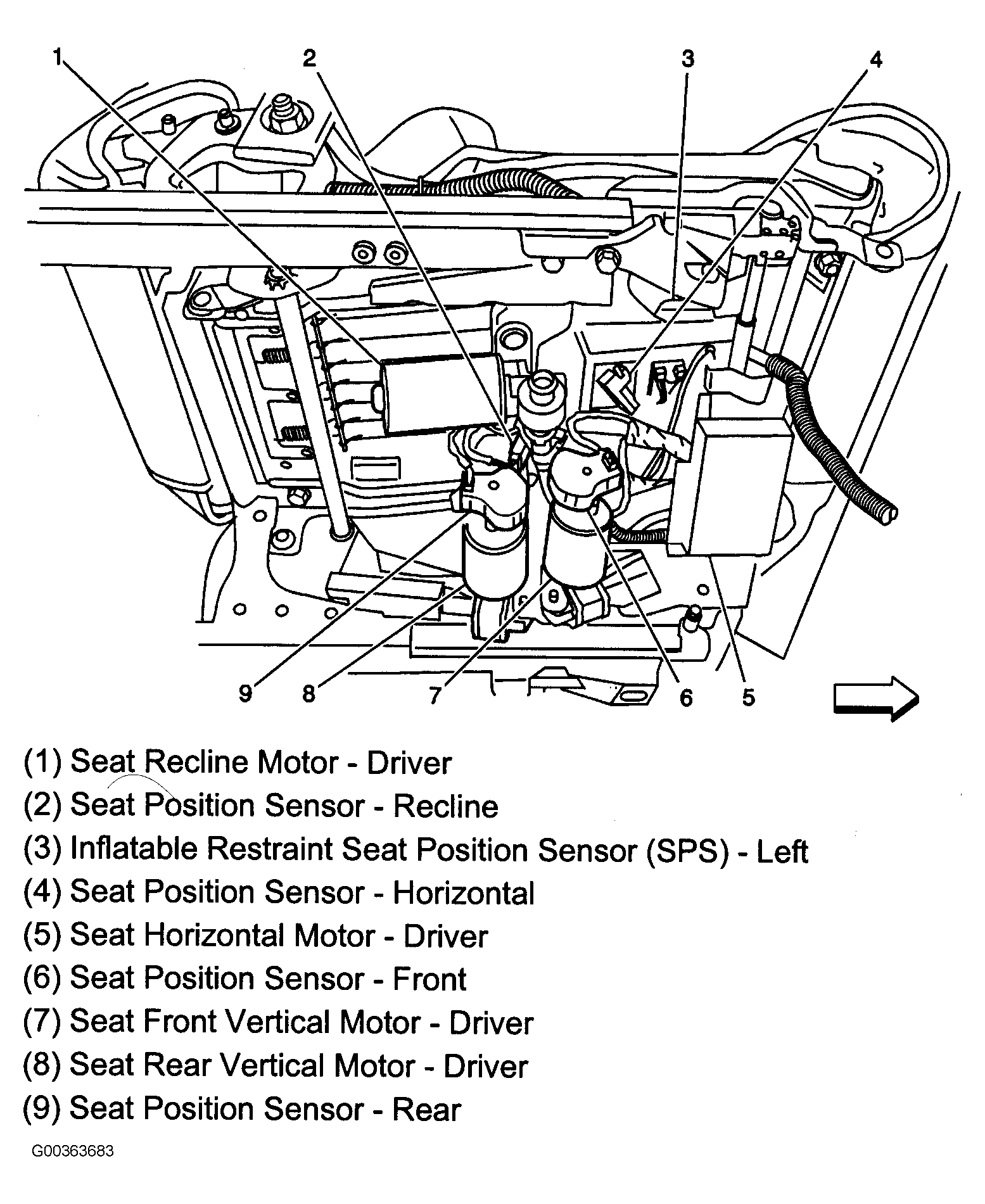 1
2
3
4
9
8
7
6
5

(1) Seat Recline Motor - Driver
(2) Seat Position Sensor - Recline
(3) Inflatable Restraint Seat Position Sensor (SPS) - Left
(4) Seat Position Sensor - Horizontal
(5) Seat Horizontal Motor - Driver
(6) Seat Position Sensor - Front
(7) Seat Front Vertical Motor - Driver
(8) Seat Rear Vertical Motor - Driver
(9) Seat Position Sensor - Rear

G00363683