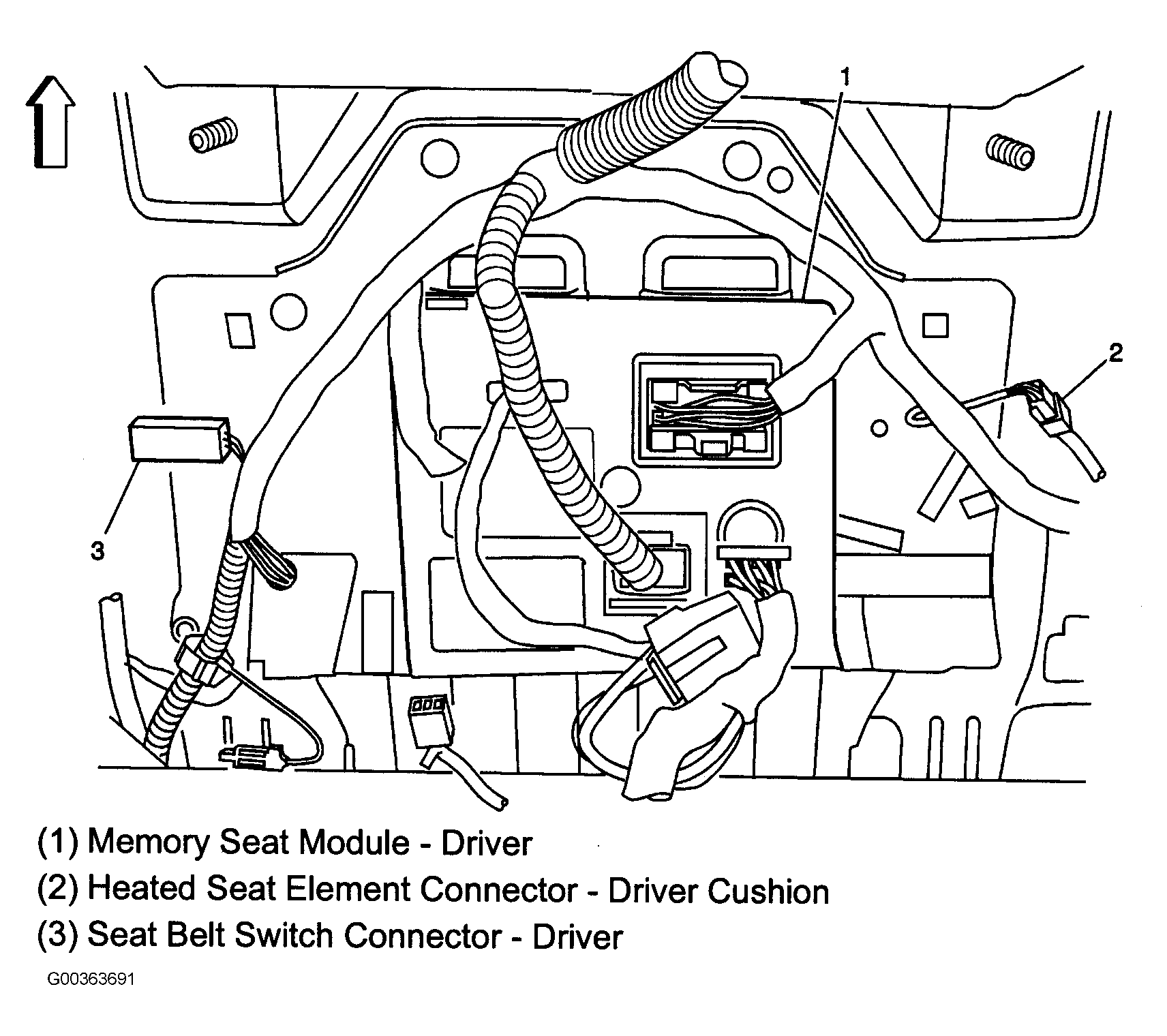 1
2
3

(1) Memory Seat Module - Driver
(2) Heated Seat Element Connector - Driver Cushion
(3) Seat Belt Switch Connector - Driver

G00363691