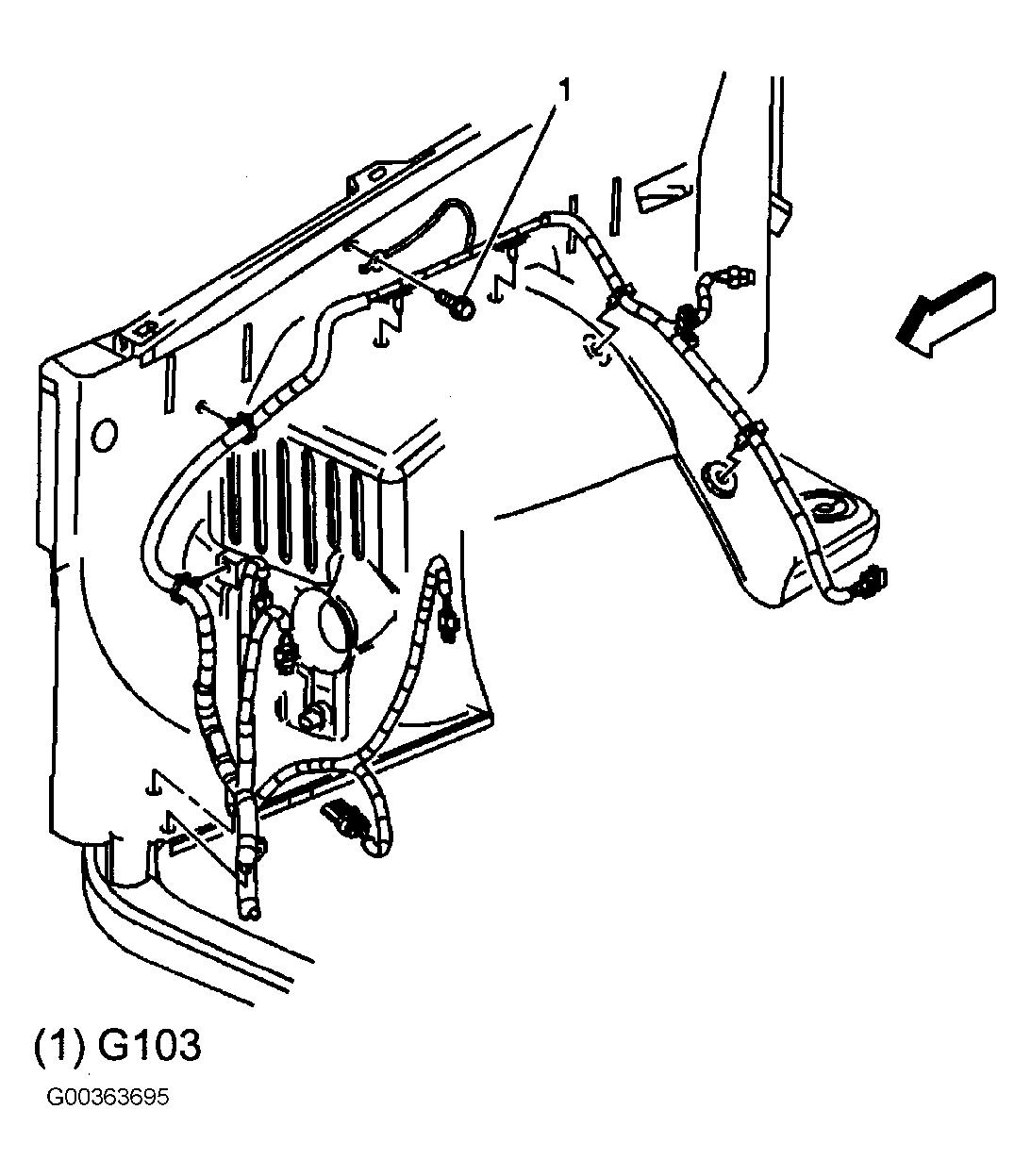 1

(1) G103

G00363695