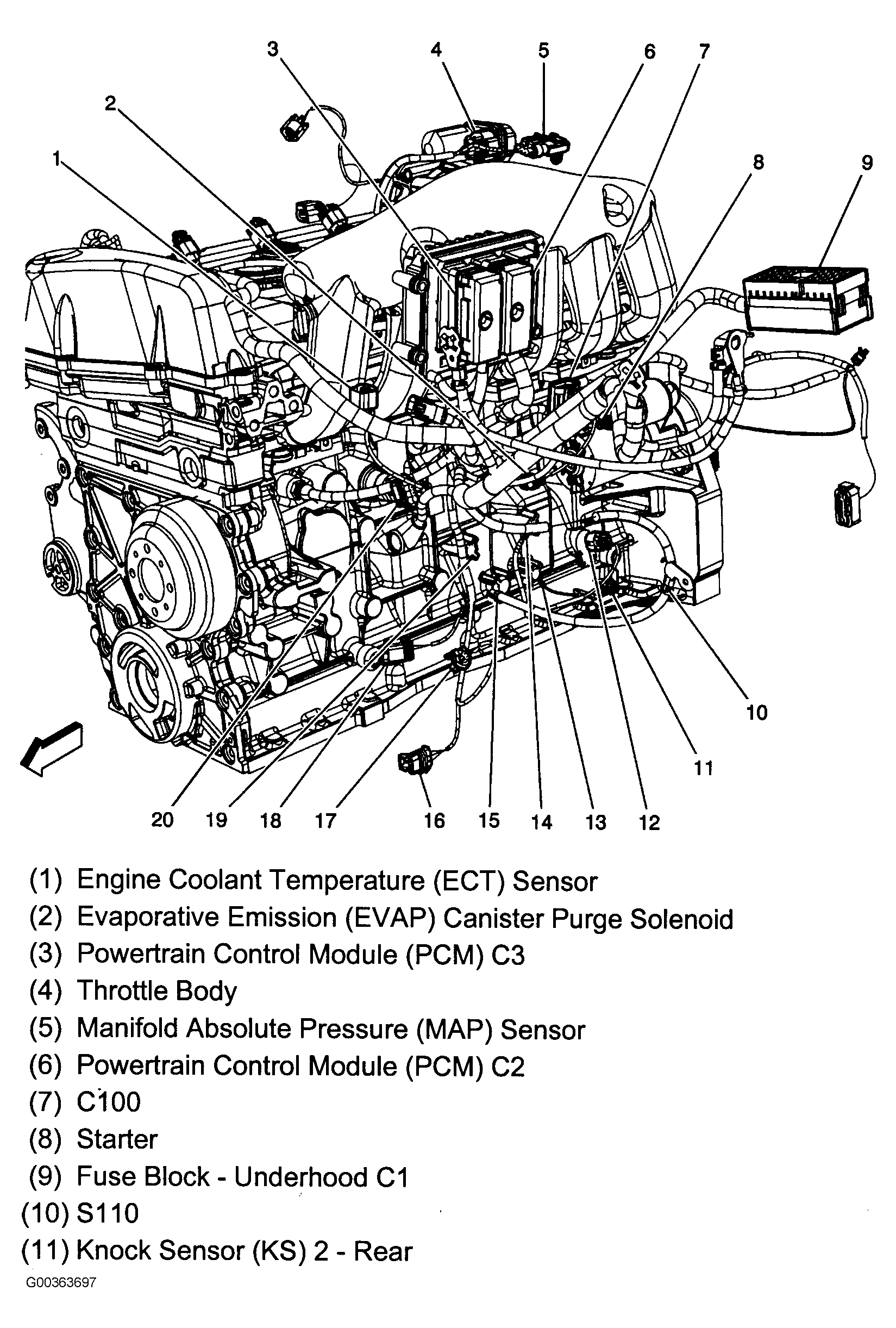 3
4
5
6
7
2
1
8
9
10
11
20
19
18
17
16
15
14
13
12

(1) Engine Coolant Temperature (ECT) Sensor
(2) Evaporative Emission (EVAP) Canister Purge Solenoid
(3) Powertrain Control Module (PCM) C3
(4) Throttle Body
(5) Manifold Absolute Pressure (MAP) Sensor
(6) Powertrain Control Module (PCM) C2
(7) C100
(8) Starter
(9) Fuse Block - Underhood C1
(10) S110
(11) Knock Sensor (KS) 2 - Rear

G00363697