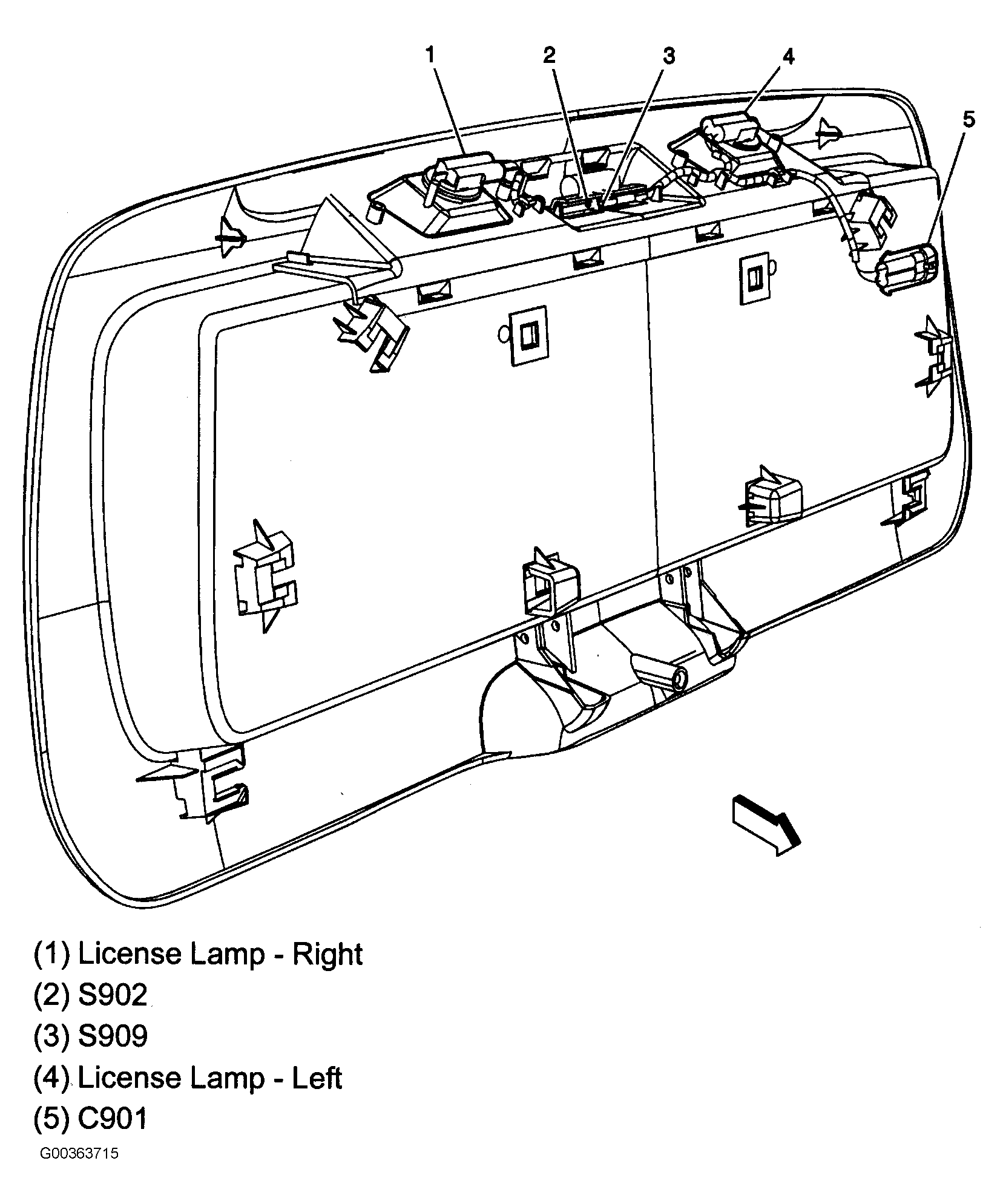 1
2
3
4
5

(1) License Lamp - Right
(2) S902
(3) S909
(4) License Lamp - Left
(5) C901

G00363715