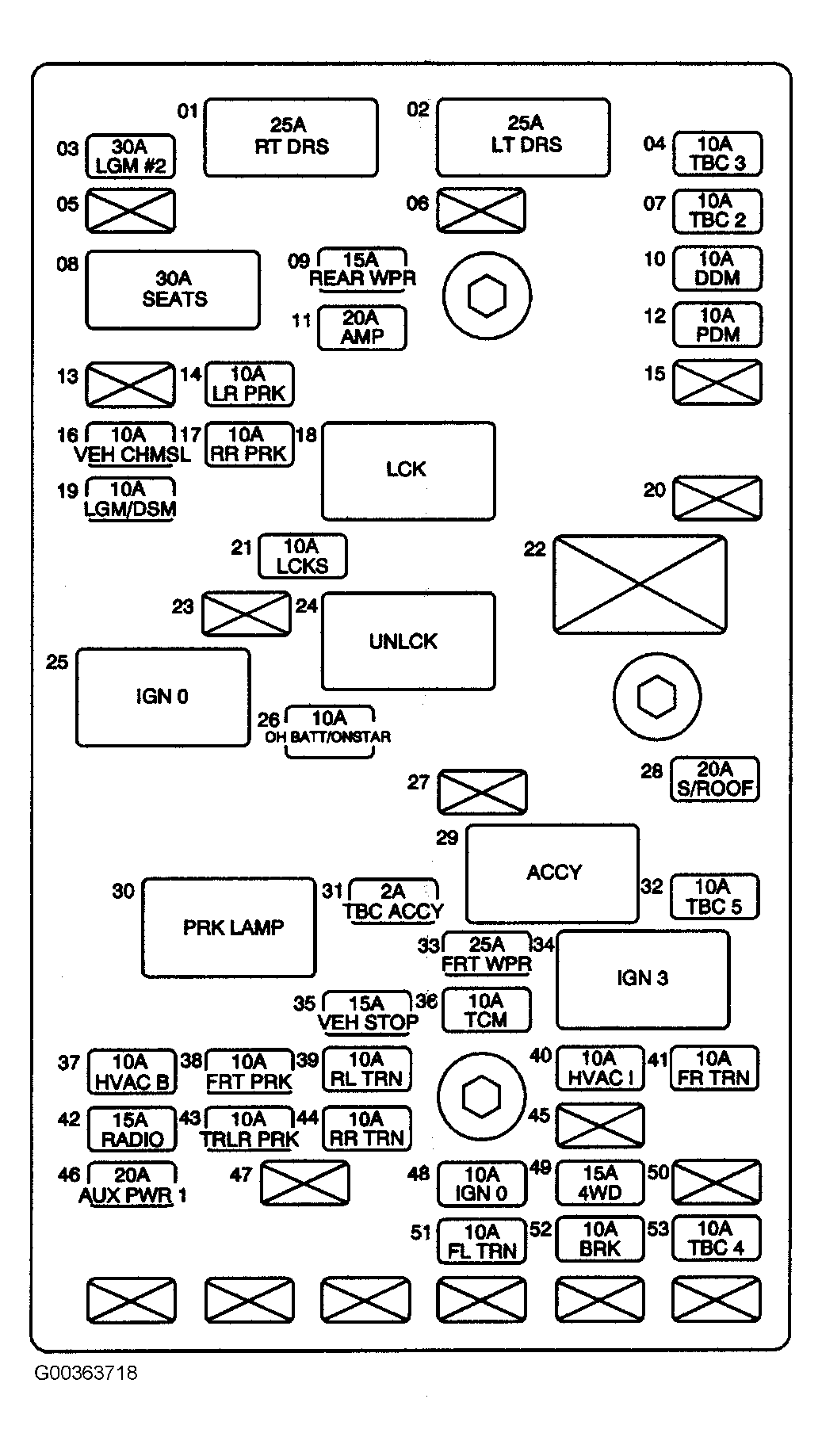 01
25A
RT DRS

02
25A
LT DRS

03
30A
LGM #2

04
10A
TBC 3

05

06

07
10A
TBC 2

08
30A
SEATS

09
15A
REAR WPR

10
10A
DDM

11
20A
AMP

12
10A
PDM

13

14
10A
LR PRK

15

16
10A
VEH CHMSL

17
10A
RR PRK

18
LCK

19
10A
LGM/DSM

20

21
10A
LCKS

22

23

24
UNLCK

25
IGN 0

26
10A
OH BATT/ONSTAR

27

28
20A
S/ROOF

29
ACCY

30
PRK LAMP

31
2A
TBC ACCY

32
10A
TBC 5

33
25A
FRT WPR

34
IGN 3

35
15A
VEH STOP

36
10A
TCM

37
10A
HVAC B

38
10A
FRT PRK

39
10A
RL TRN

40
10A
HVAC I

41
10A
FR TRN

42
15A
RADIO

43
10A
TRLR PRK

44
10A
RR TRN

45

46
20A
AUX PWR 1

47

48
10A
IGN 0

49
15A
4WD

50

51
10A
FL TRN

52
10A
BRK

53
10A
TBC 4

G00363718