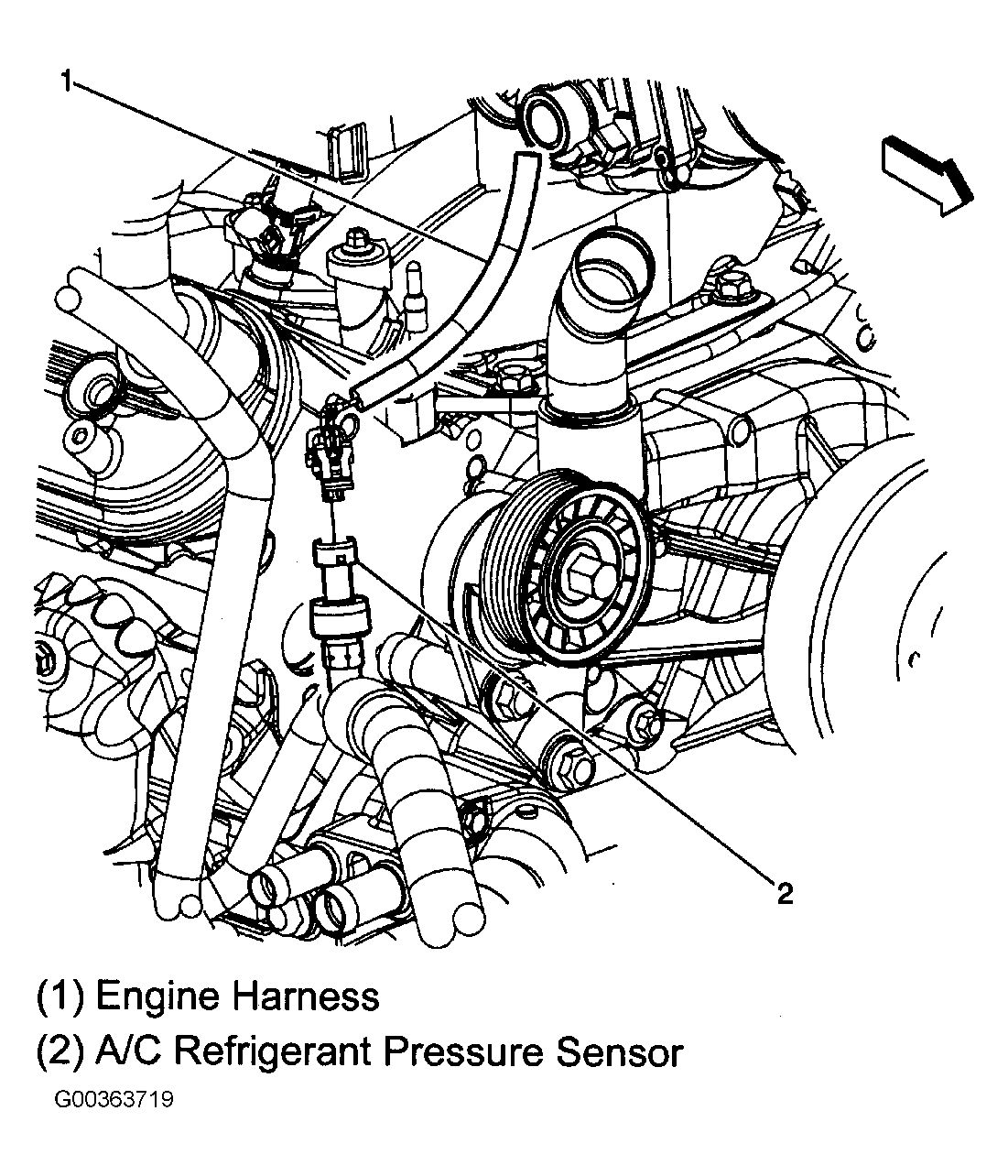 1

2

(1) Engine Harness
(2) A/C Refrigerant Pressure Sensor

G00363719