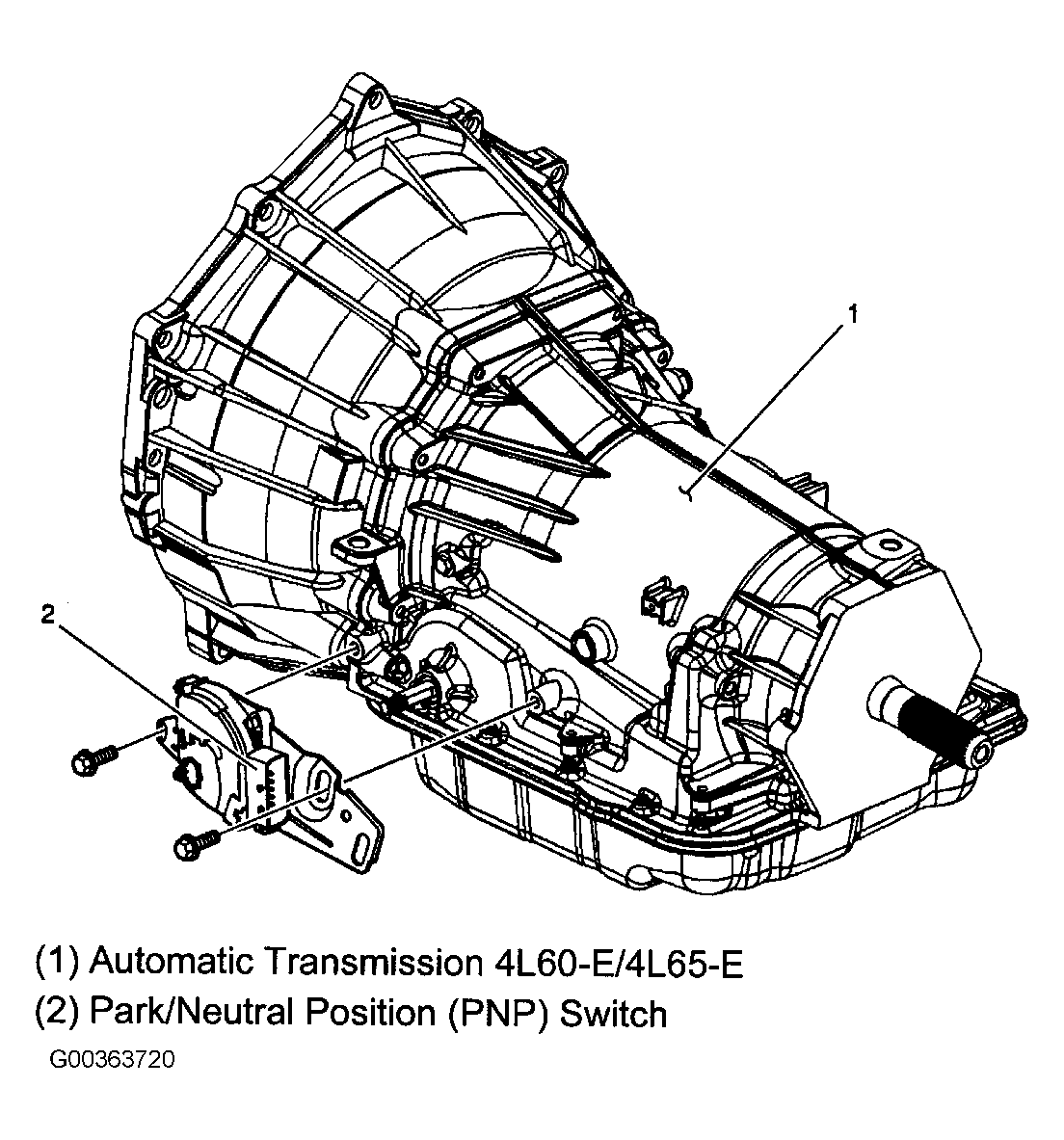 1

2

(1) Automatic Transmission 4L60-E/4L65-E
(2) Park/Neutral Position (PNP) Switch

G00363720