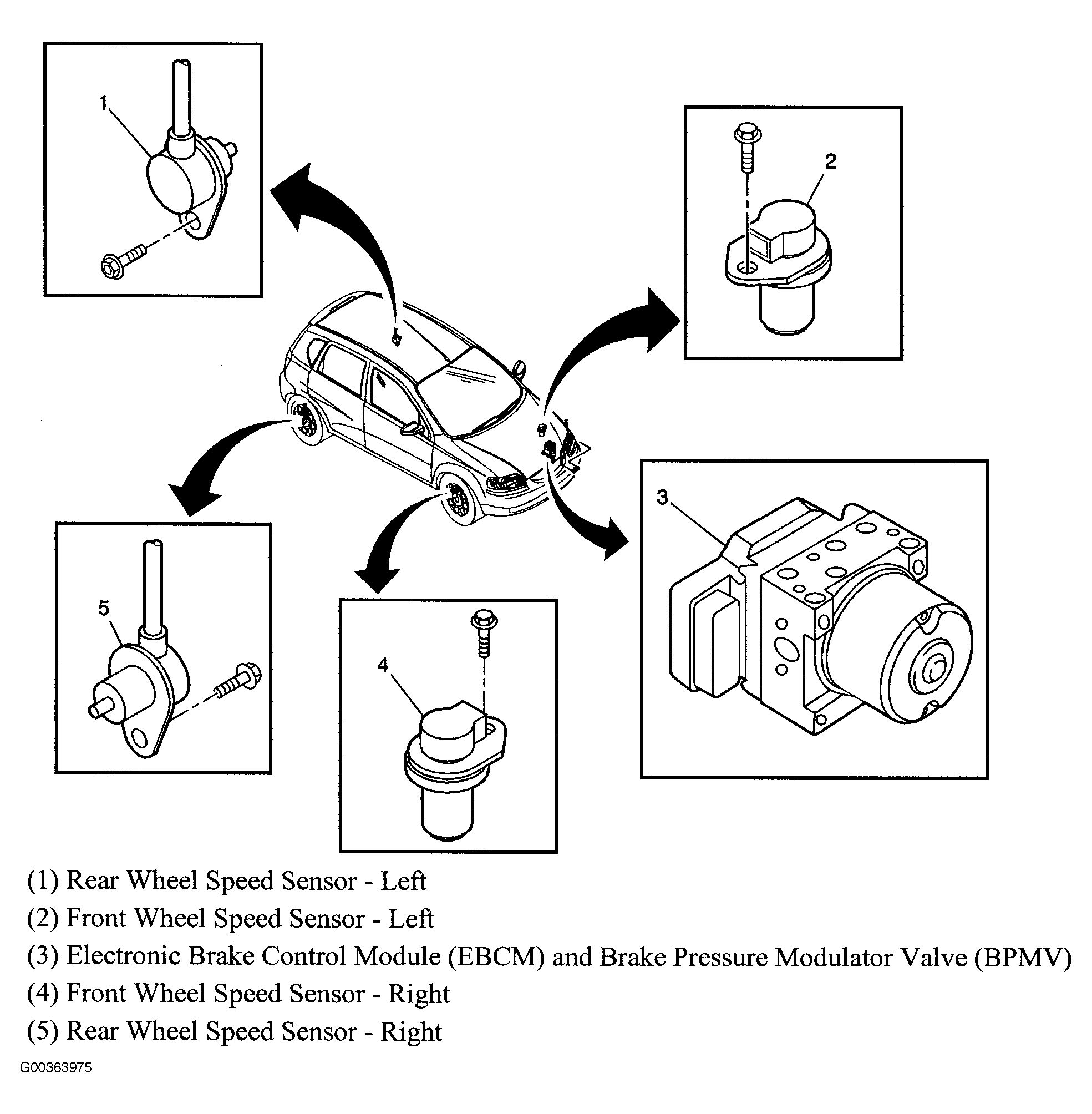 1

2

3

5

4

(1) Rear Wheel Speed Sensor - Left
(2) Front Wheel Speed Sensor - Left
(3) Electronic Brake Control Module (EBCM) and Brake Pressure Modulator Valve (BPMV)
(4) Front Wheel Speed Sensor - Right
(5) Rear Wheel Speed Sensor - Right

G00363975