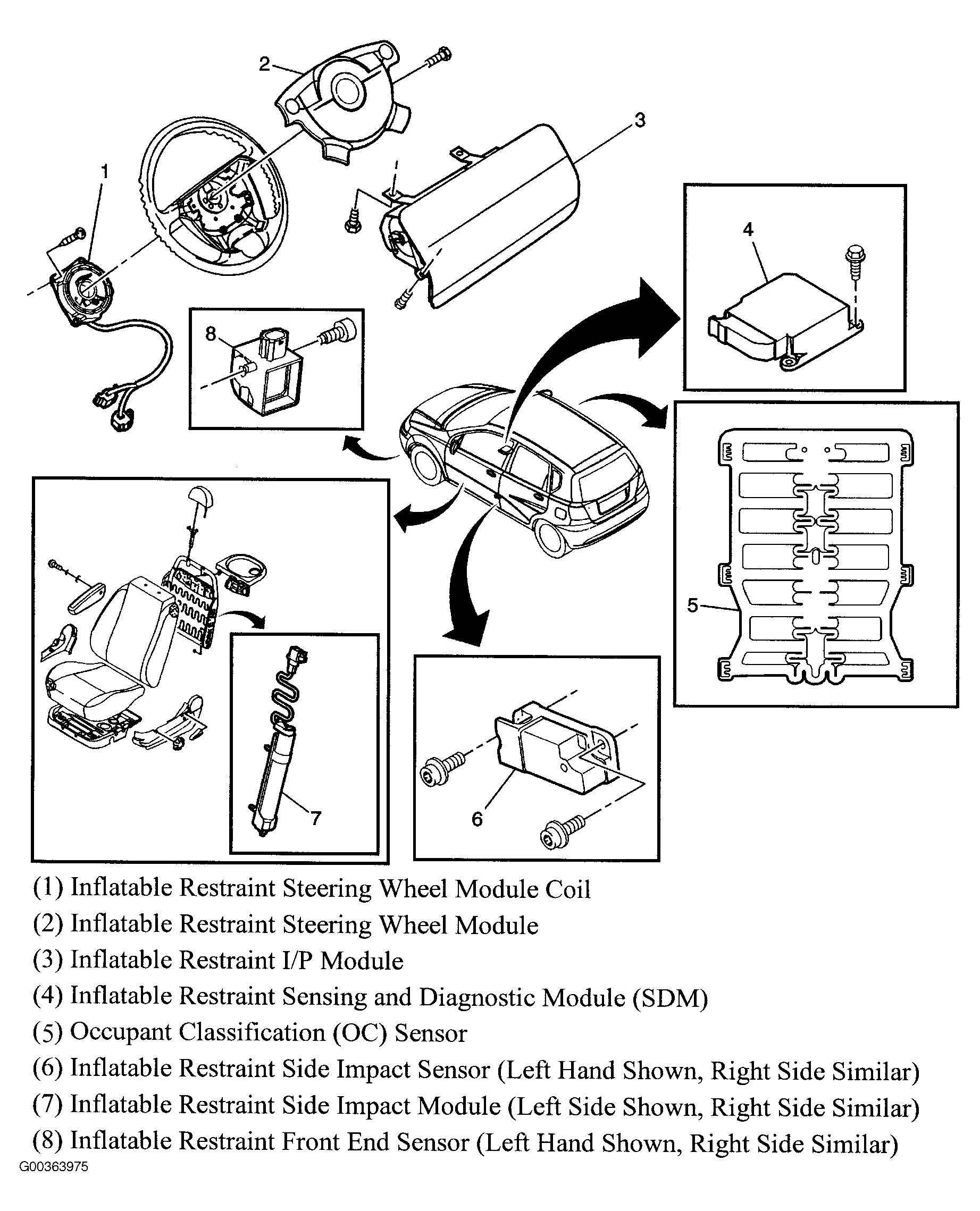 2
3
1
4
8
5
7
6

(1) Inflatable Restraint Steering Wheel Module Coil
(2) Inflatable Restraint Steering Wheel Module
(3) Inflatable Restraint I/P Module
(4) Inflatable Restraint Sensing and Diagnostic Module (SDM)
(5) Occupant Classification (OC) Sensor
(6) Inflatable Restraint Side Impact Sensor (Left Hand Shown, Right Side Similar)
(7) Inflatable Restraint Side Impact Module (Left Side Shown, Right Side Similar)
(8) Inflatable Restraint Front End Sensor (Left Hand Shown, Right Side Similar)
G00363975