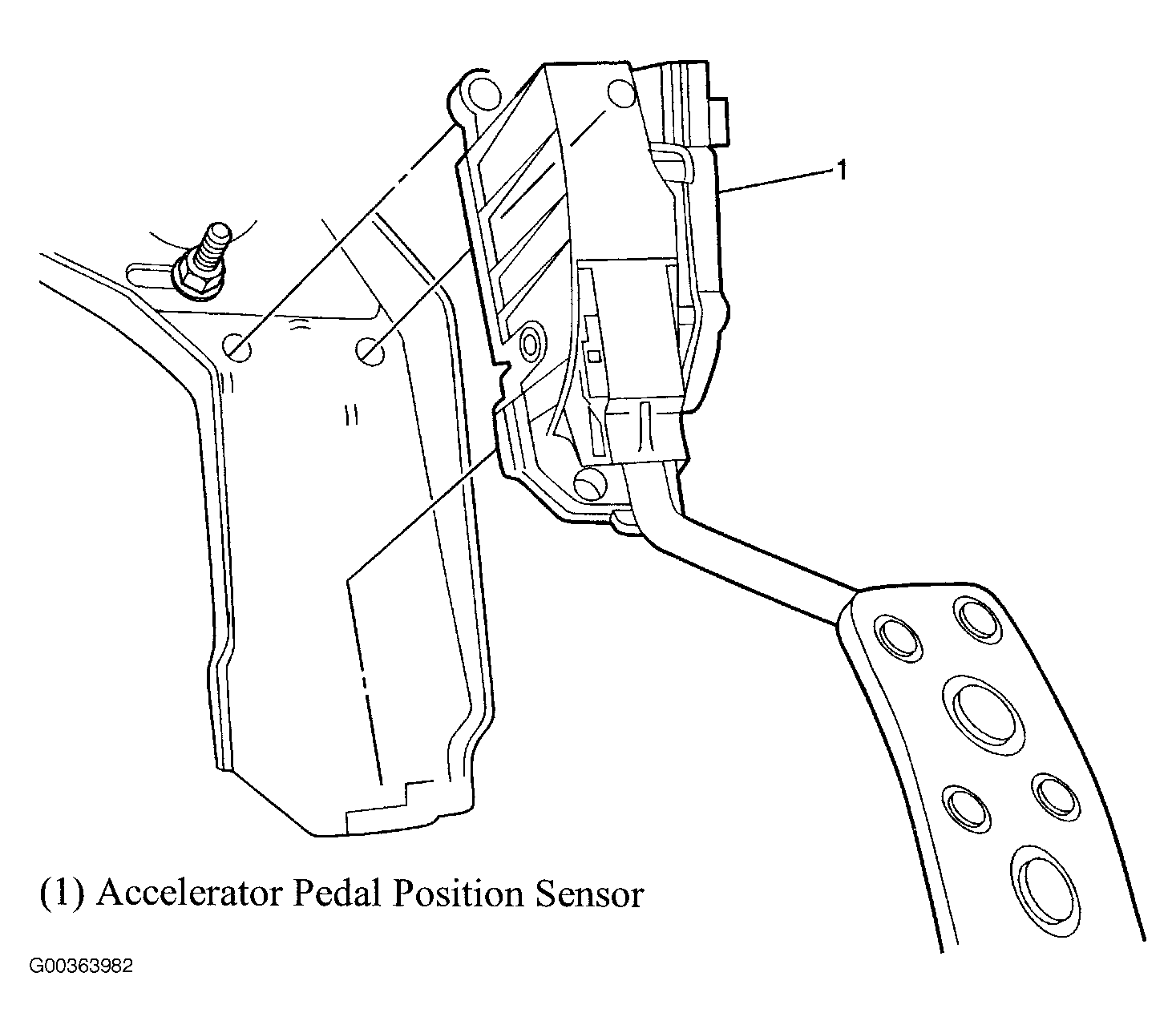 1

(1) Accelerator Pedal Position Sensor

G00363982