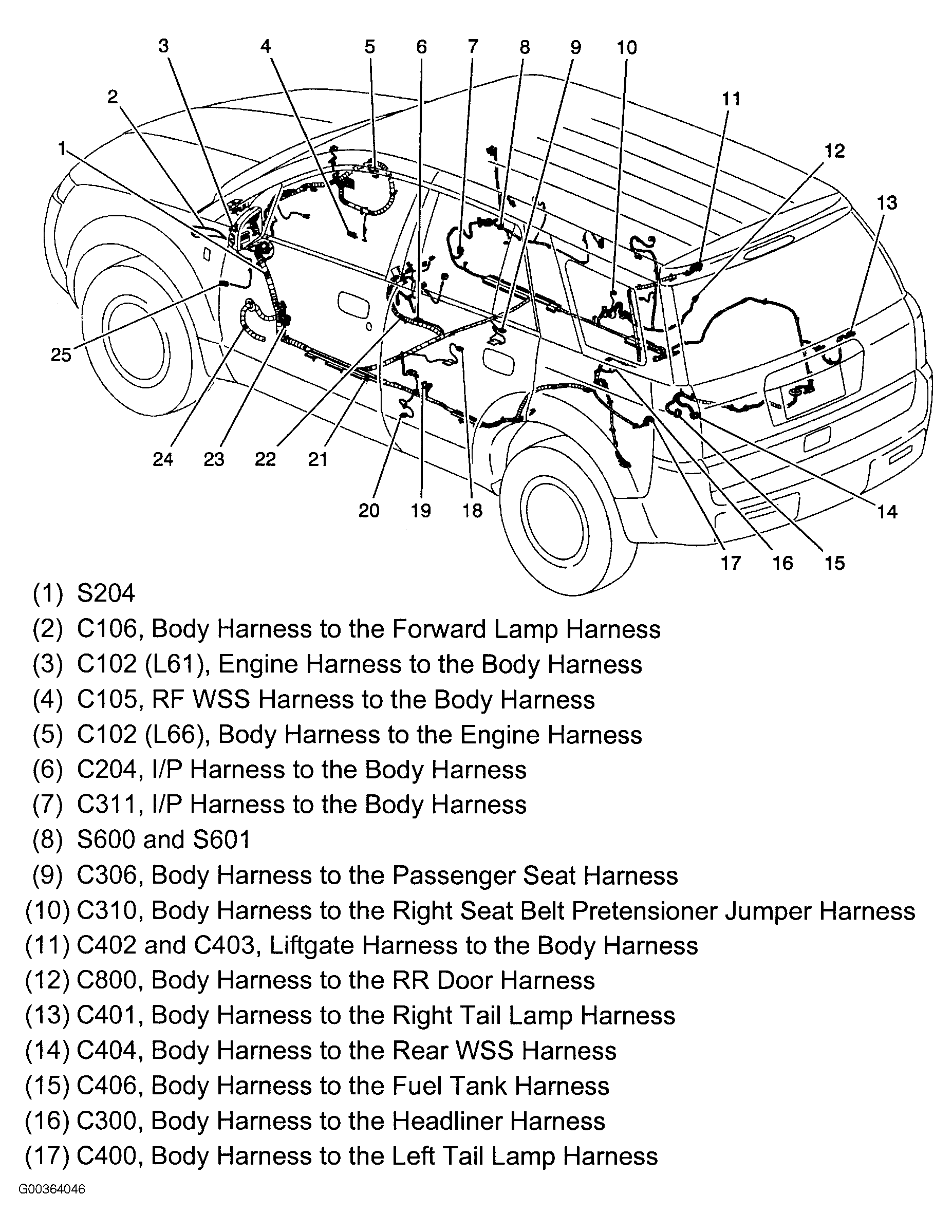 3 4 5 6 7 8 9 10
2
11
1
12
13
25
24 23 22 21
20 19 18
14
17 16 15

(1) S204
(2) C106, Body Harness to the Forward Lamp Harness
(3) C102 (L61), Engine Harness to the Body Harness
(4) C105, RF WSS Harness to the Body Harness
(5) C102 (L66), Body Harness to the Engine Harness
(6) C204, I/P Harness to the Body Harness
(7) C311, I/P Harness to the Body Harness
(8) S600 and S601
(9) C306, Body Harness to the Passenger Seat Harness
(10) C310, Body Harness to the Right Seat Belt Pretensioner Jumper Harness
(11) C402 and C403, Liftgate Harness to the Body Harness
(12) C800, Body Harness to the RR Door Harness
(13) C401, Body Harness to the Right Tail Lamp Harness
(14) C404, Body Harness to the Rear WSS Harness
(15) C406, Body Harness to the Fuel Tank Harness
(16) C300, Body Harness to the Headliner Harness
(17) C400, Body Harness to the Left Tail Lamp Harness

G00364046