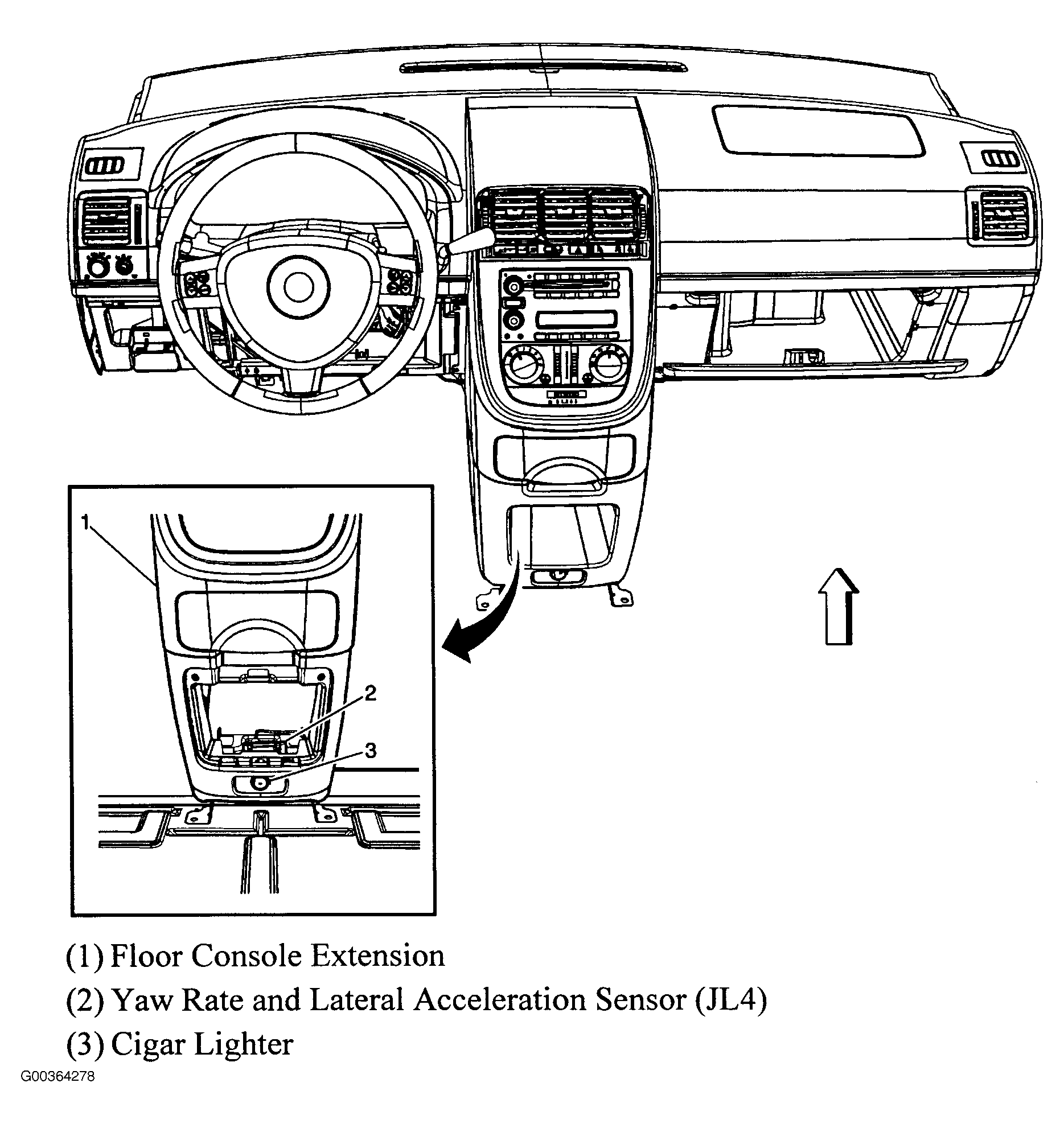 1

2

3

(1) Floor Console Extension

(2) Yaw Rate and Lateral Acceleration Sensor (JL4)

(3) Cigar Lighter

G00364278