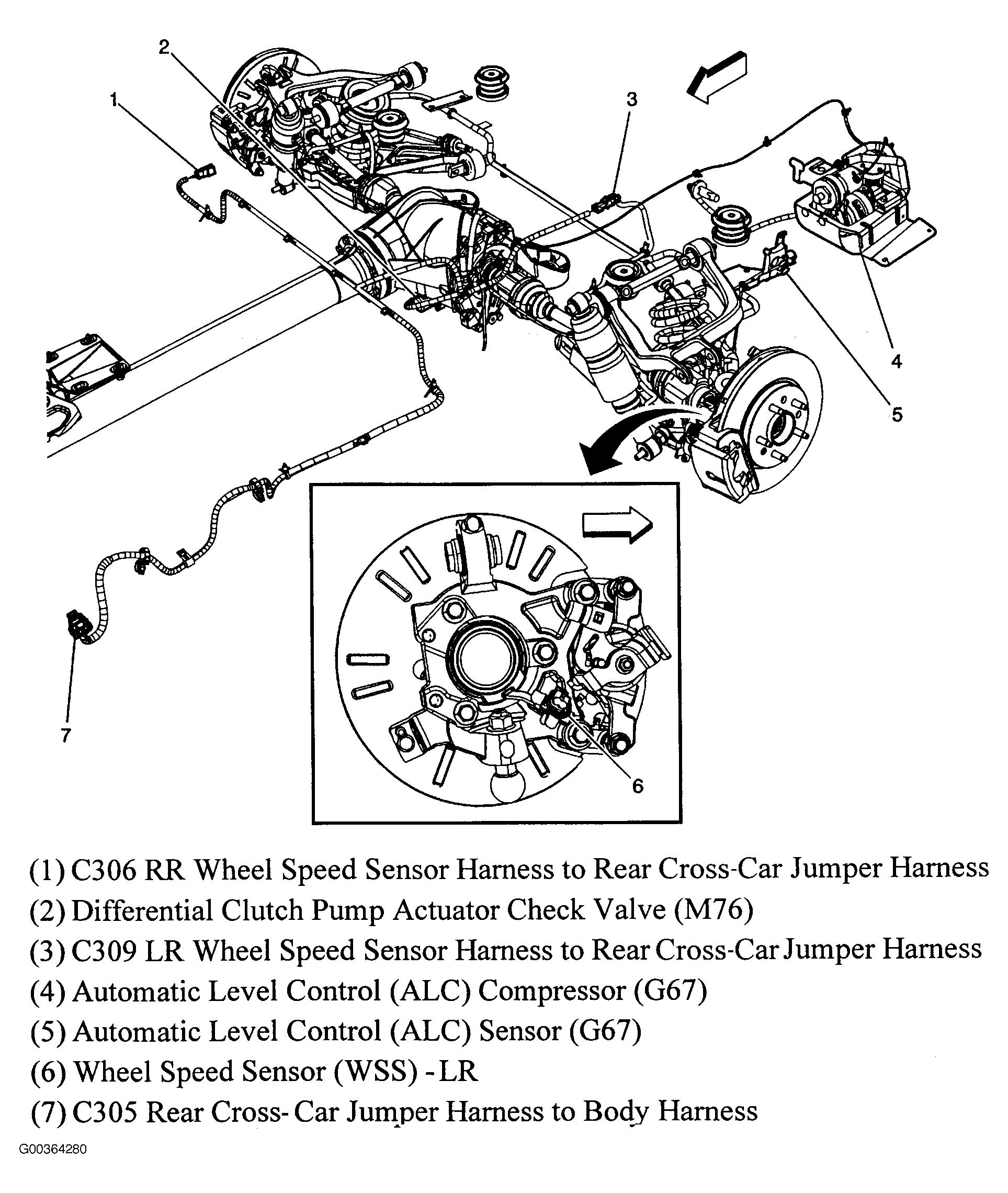 2

1

3

4

5

7

6

(1) C306 RR Wheel Speed Sensor Harness to Rear Cross-Car Jumper Harness
(2) Differential Clutch Pump Actuator Check Valve (M76)
(3) C309 LR Wheel Speed Sensor Harness to Rear Cross-Car Jumper Harness
(4) Automatic Level Control (ALC) Compressor (G67)
(5) Automatic Level Control (ALC) Sensor (G67)
(6) Wheel Speed Sensor (WSS) - LR
(7) C305 Rear Cross- Car Jumper Harness to Body Harness

G00364280