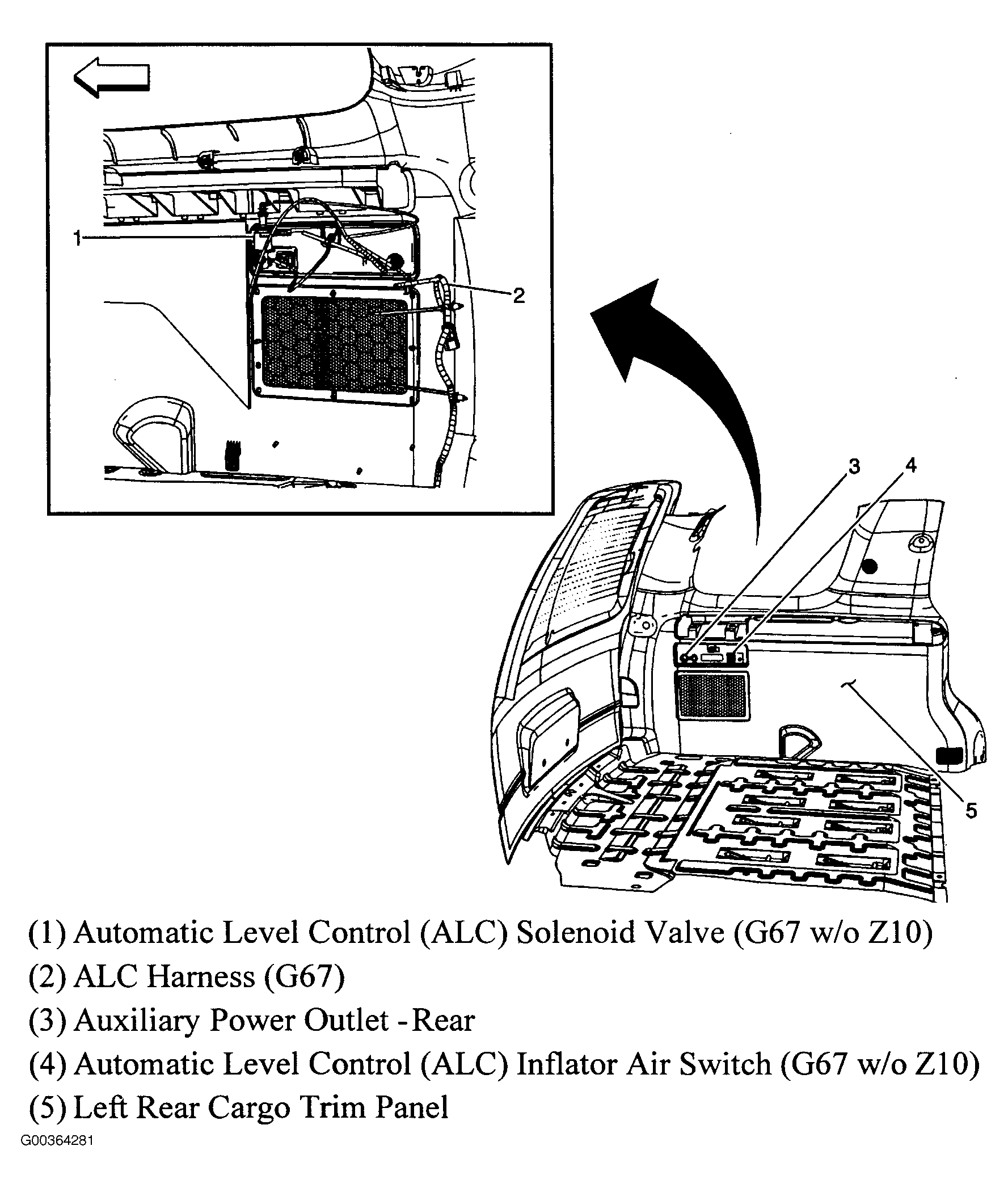 1
2
3
4
5

(1) Automatic Level Control (ALC) Solenoid Valve (G67 w/o Z10)
(2) ALC Harness (G67)
(3) Auxiliary Power Outlet -Rear
(4) Automatic Level Control (ALC) Inflator Air Switch (G67 w/o Z10)
(5) Left Rear Cargo Trim Panel

G00364281