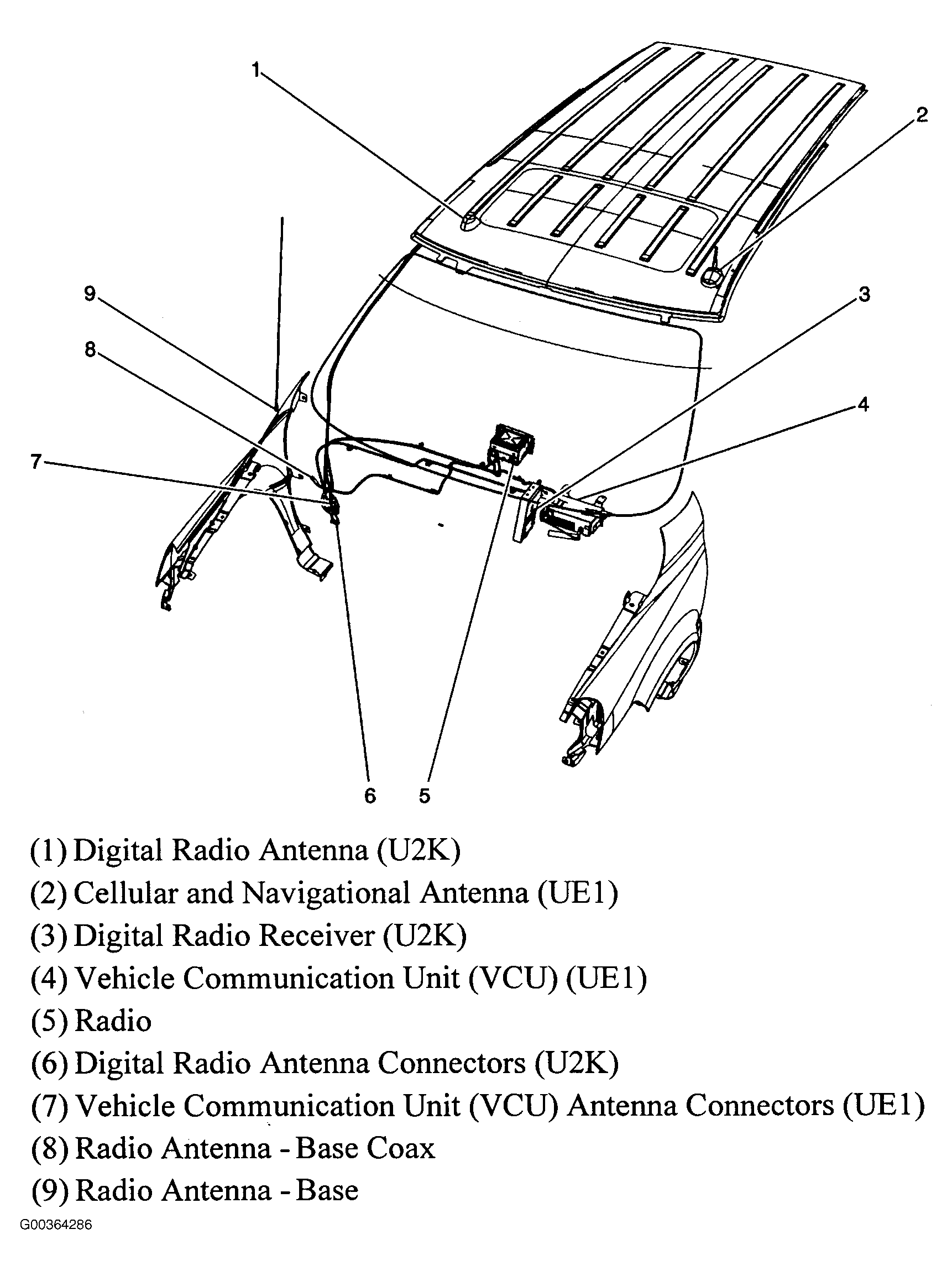 1

2

9

3

8

4

7

6 5

(1) Digital Radio Antenna (U2K)
(2) Cellular and Navigational Antenna (UE1)
(3) Digital Radio Receiver (U2K)
(4) Vehicle Communication Unit (VCU) (UE1)
(5) Radio
(6) Digital Radio Antenna Connectors (U2K)
(7) Vehicle Communication Unit (VCU) Antenna Connectors (UE1)
(8) Radio Antenna - Base Coax
(9) Radio Antenna - Base

G00364286