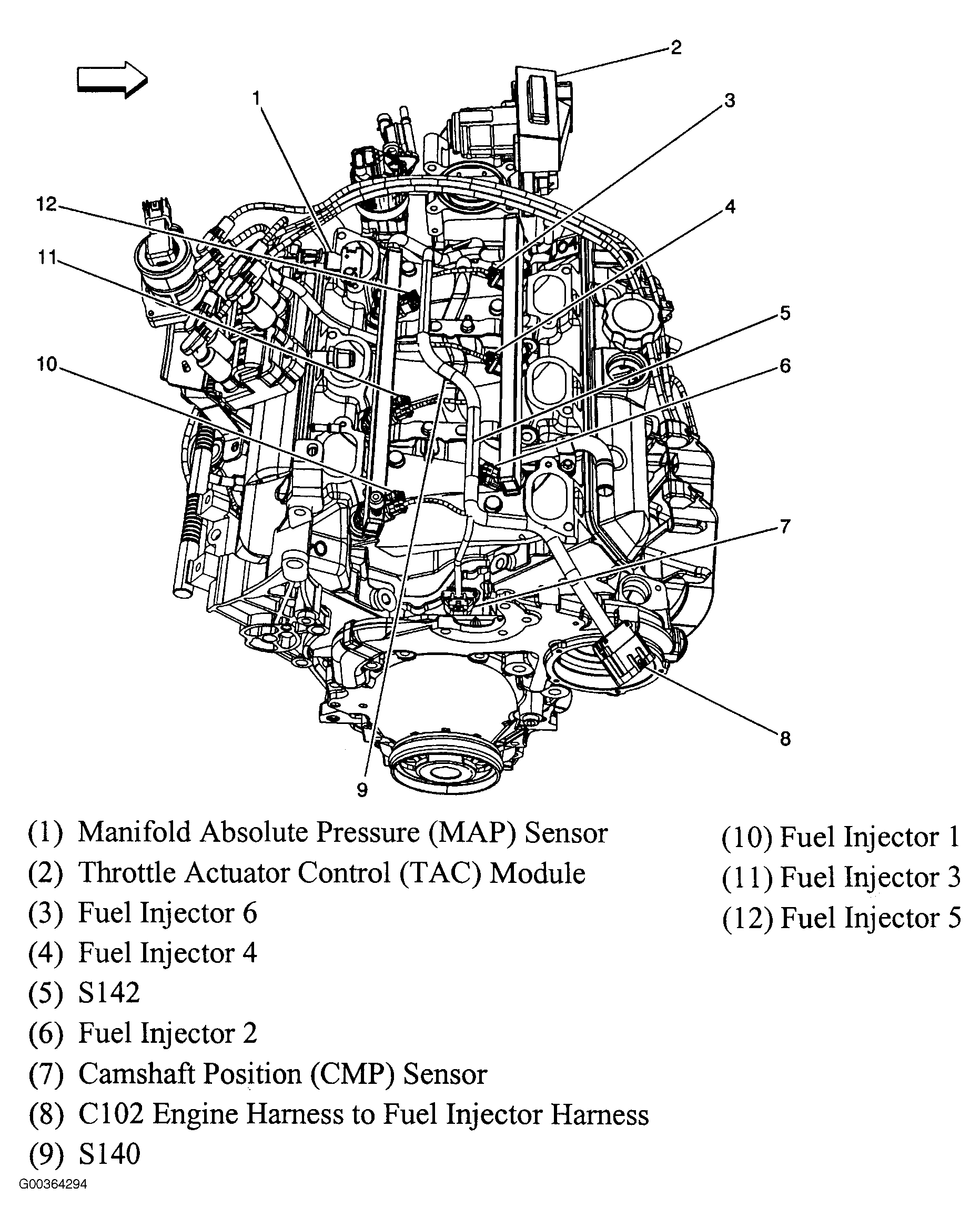 2
1
3
12
4
11
5
10
6
7
8
9

(1) Manifold Absolute Pressure (MAP) Sensor
(2) Throttle Actuator Control (TAC) Module
(3) Fuel Injector 6
(4) Fuel Injector 4
(5) S142
(6) Fuel Injector 2
(7) Camshaft Position (CMP) Sensor
(8) C102 Engine Harness to Fuel Injector Harness
(9) S140

(10) Fuel Injector 1
(11) Fuel Injector 3
(12) Fuel Injector 5

G00364294