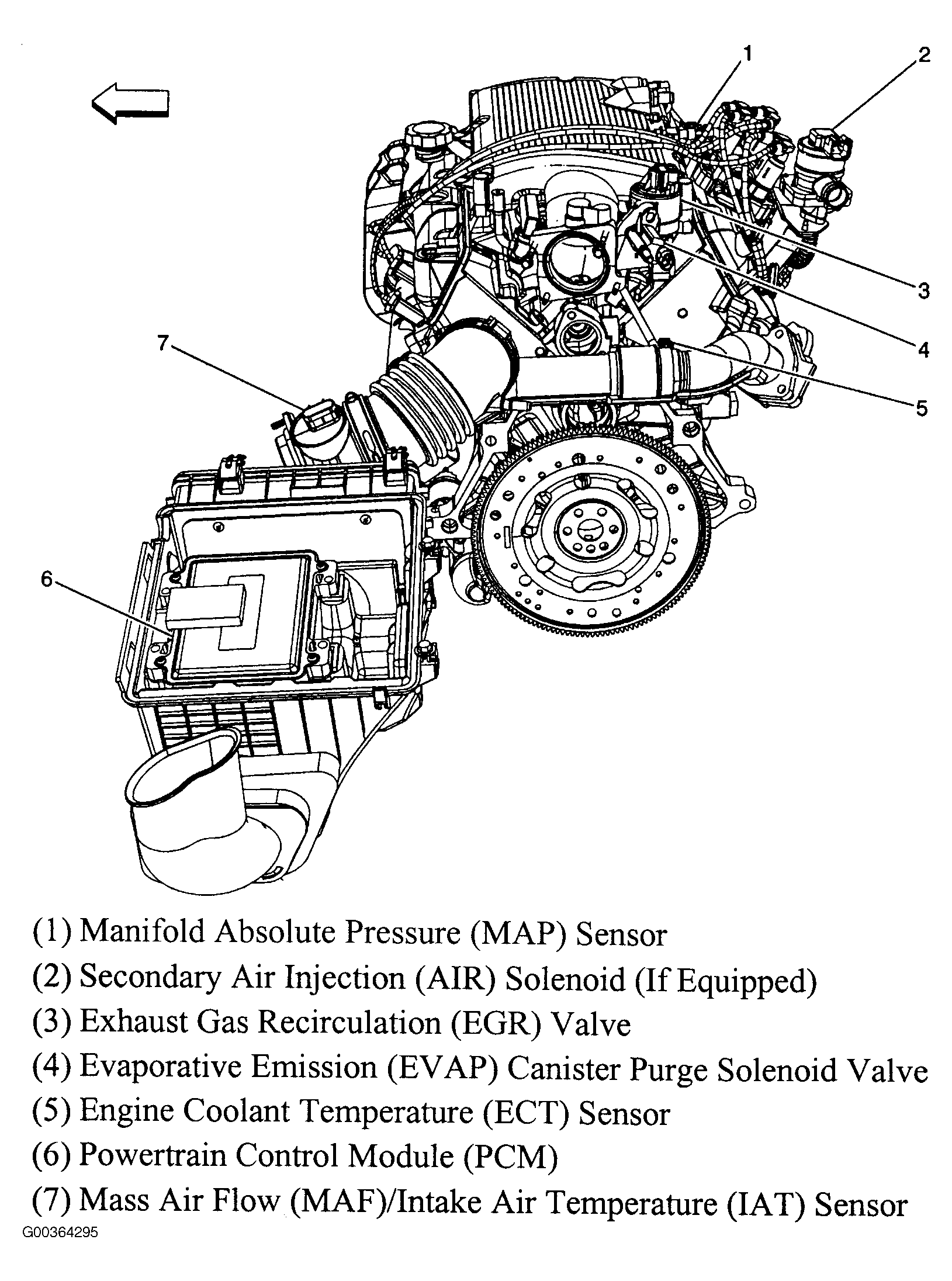 1
2
3
4
5
7
6

(1) Manifold Absolute Pressure (MAP) Sensor
(2) Secondary Air Injection (AIR) Solenoid (If Equipped)
(3) Exhaust Gas Recirculation (EGR) Valve
(4) Evaporative Emission (EVAP) Canister Purge Solenoid Valve
(5) Engine Coolant Temperature (ECT) Sensor
(6) Powertrain Control Module (PCM)
(7) Mass Air Flow (MAF)/Intake Air Temperature (IAT) Sensor

G00364295