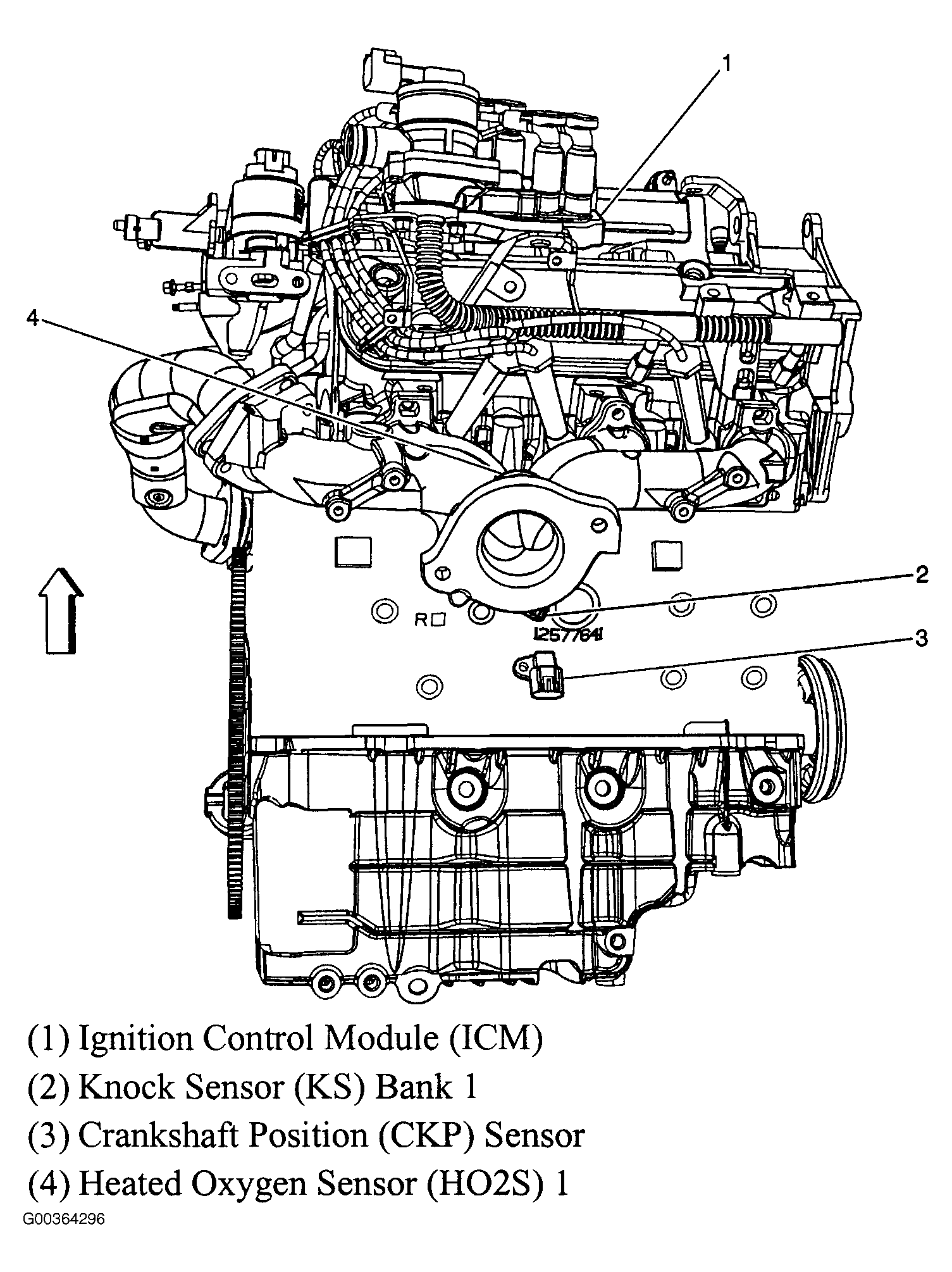 1
4
2
R
12577641
3

(1) Ignition Control Module (ICM)
(2) Knock Sensor (KS) Bank 1
(3) Crankshaft Position (CKP) Sensor
(4) Heated Oxygen Sensor (HO2S) 1

G00364296