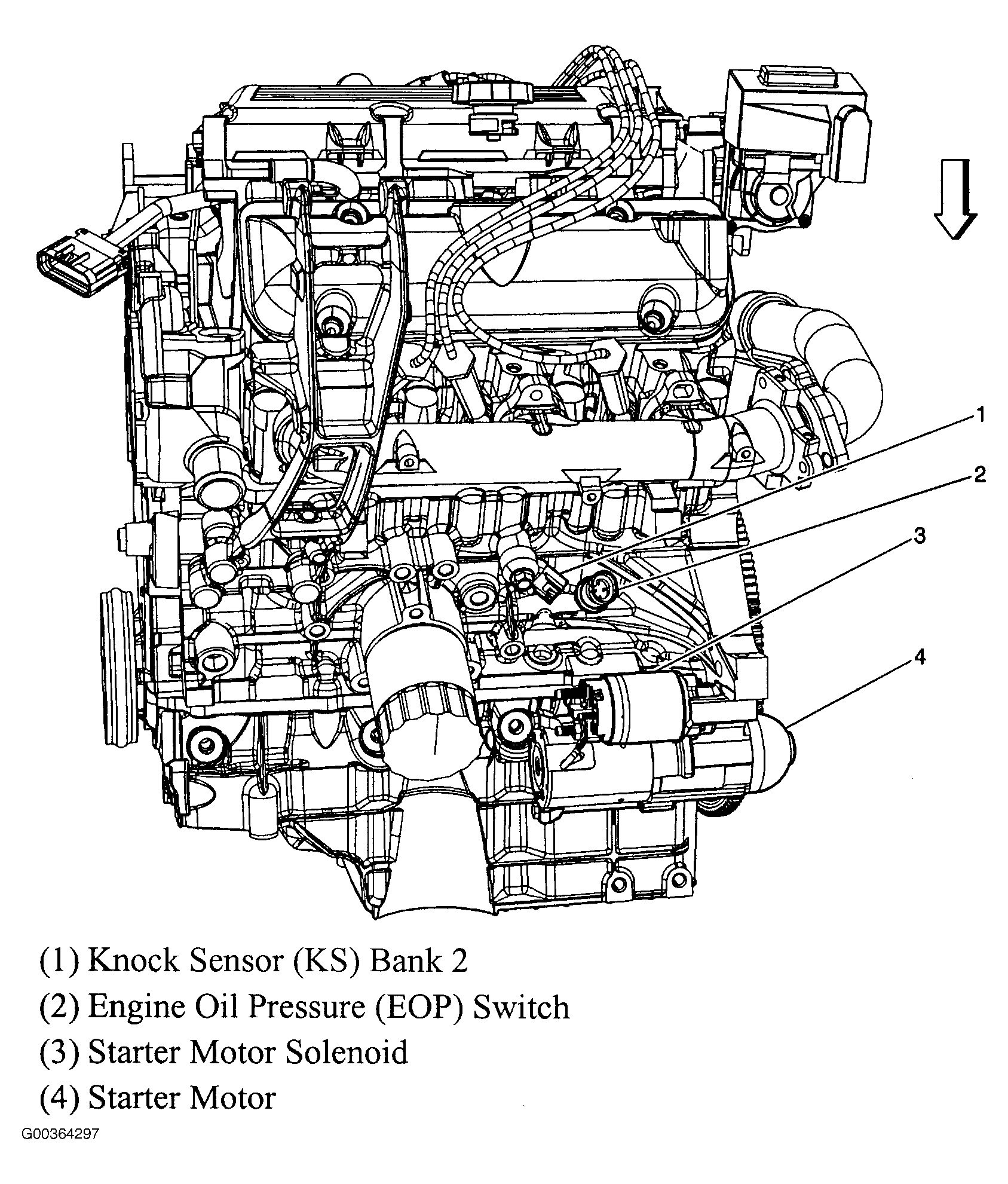 1
2
3
4

(1) Knock Sensor (KS) Bank 2
(2) Engine Oil Pressure (EOP) Switch
(3) Starter Motor Solenoid
(4) Starter Motor

G00364297