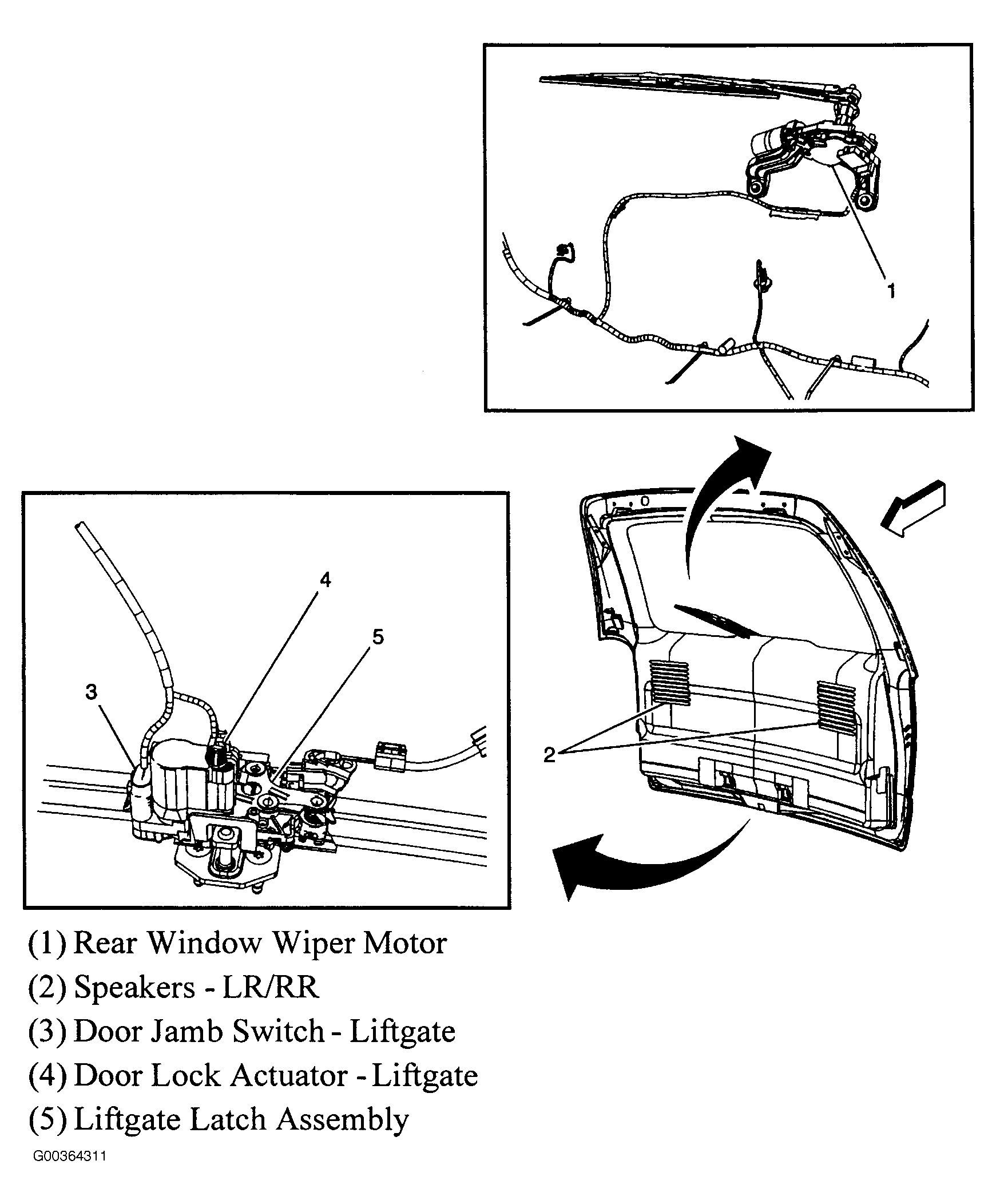 1

4

5

3

2

(1) Rear Window Wiper Motor
(2) Speakers - LR/RR
(3) Door Jamb Switch - Liftgate
(4) Door Lock Actuator - Liftgate
(5) Liftgate Latch Assembly

G00364311