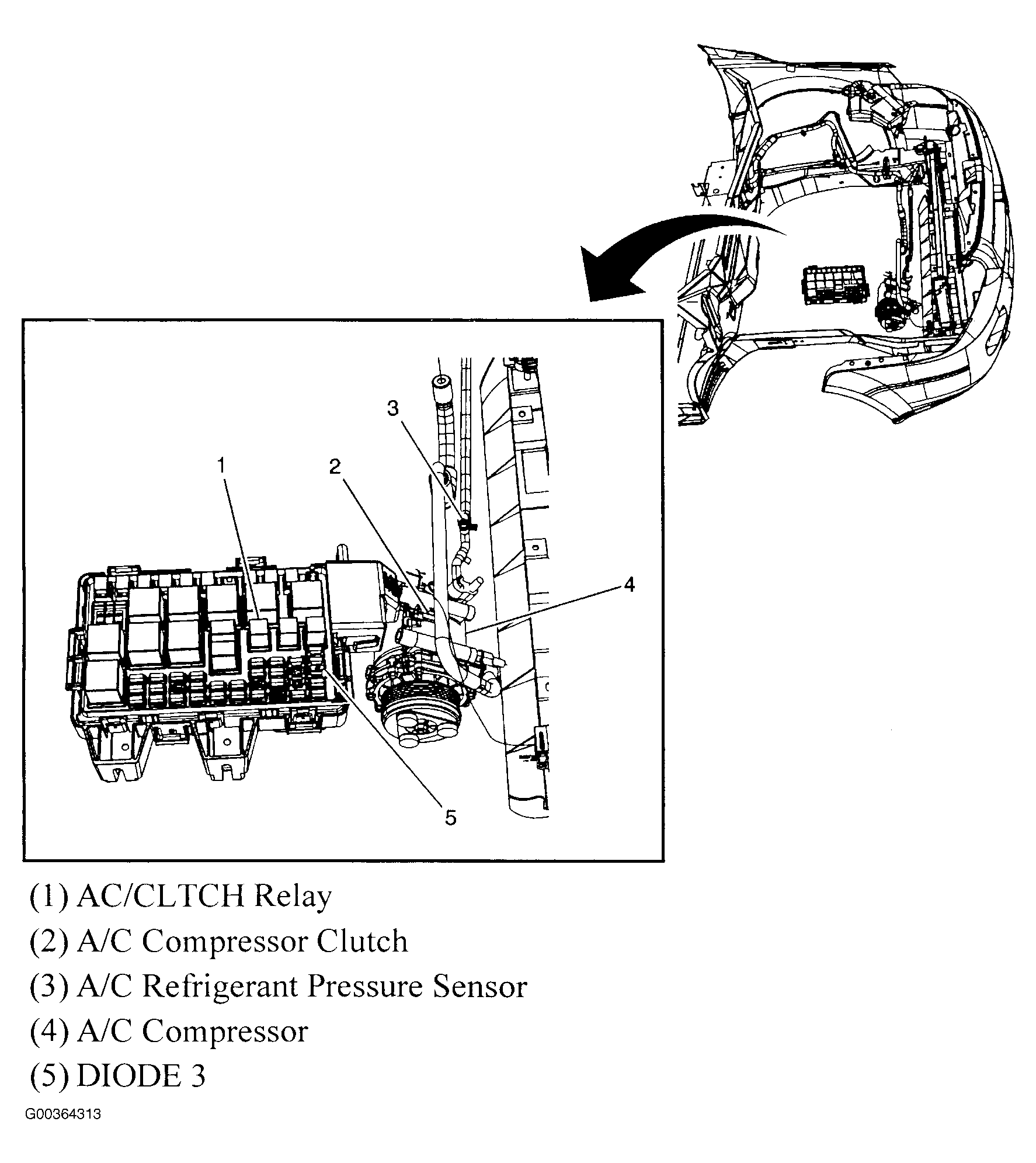 3

1

2

4

5

(1) AC/CLTCH Relay
(2) A/C Compressor Clutch
(3) A/C Refrigerant Pressure Sensor
(4) A/C Compressor
(5) DIODE 3

G00364313