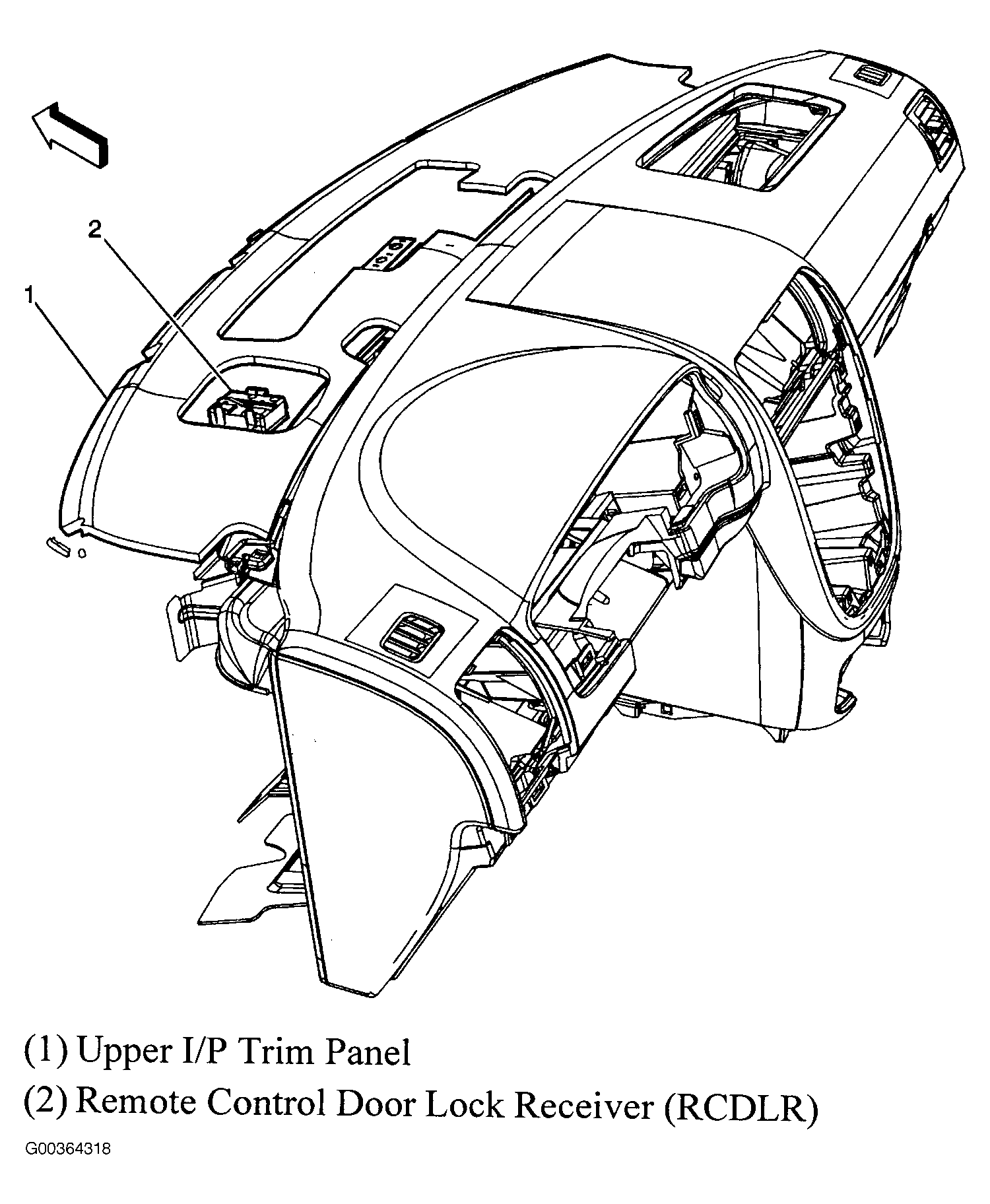 2

1

(1) Upper I/P Trim Panel

(2) Remote Control Door Lock Receiver (RCDLR)

G00364318