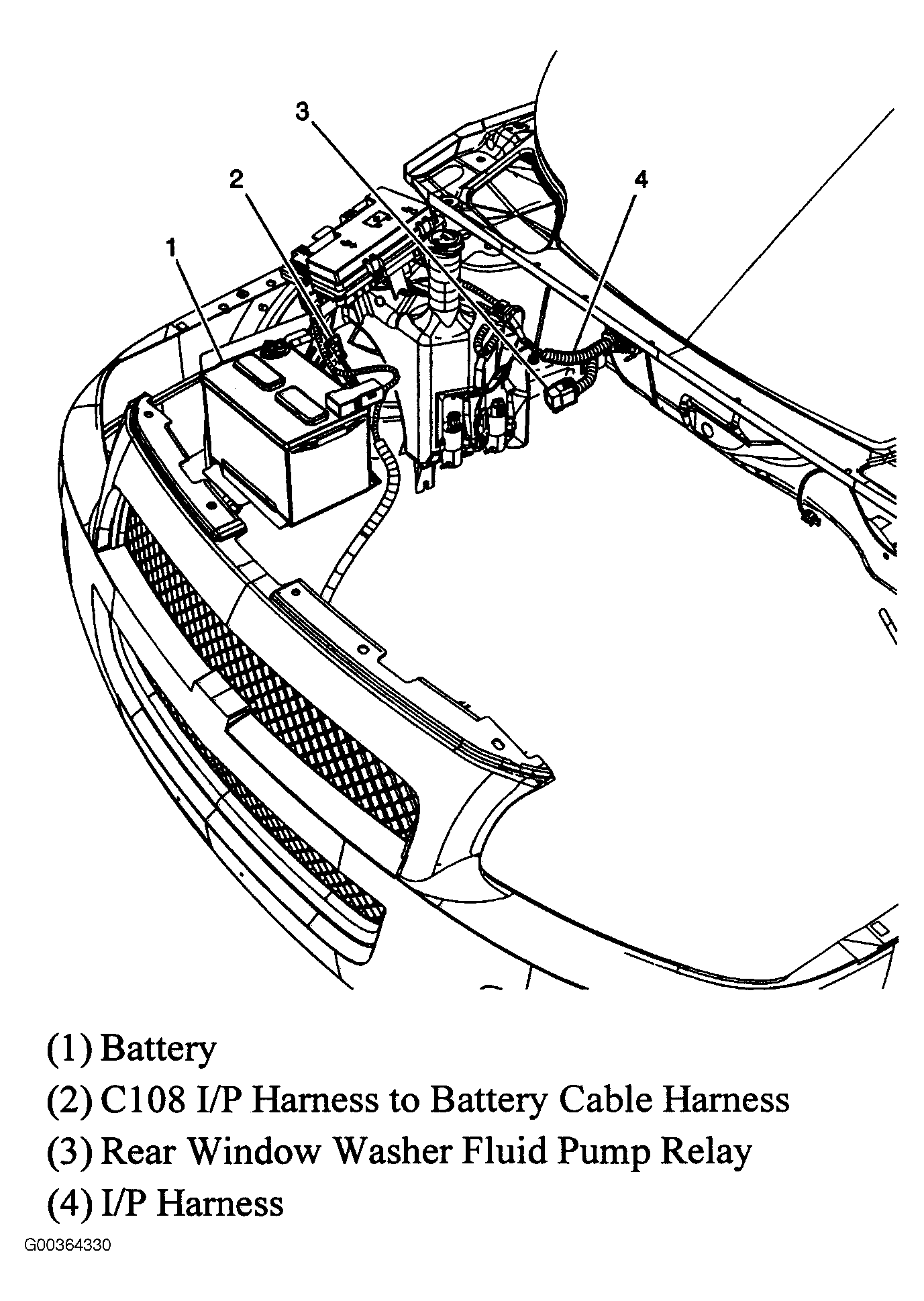 3

2

4

1

(1) Battery
(2) C108 I/P Harness to Battery Cable Harness
(3) Rear Window Washer Fluid Pump Relay
(4) I/P Harness

G00364330