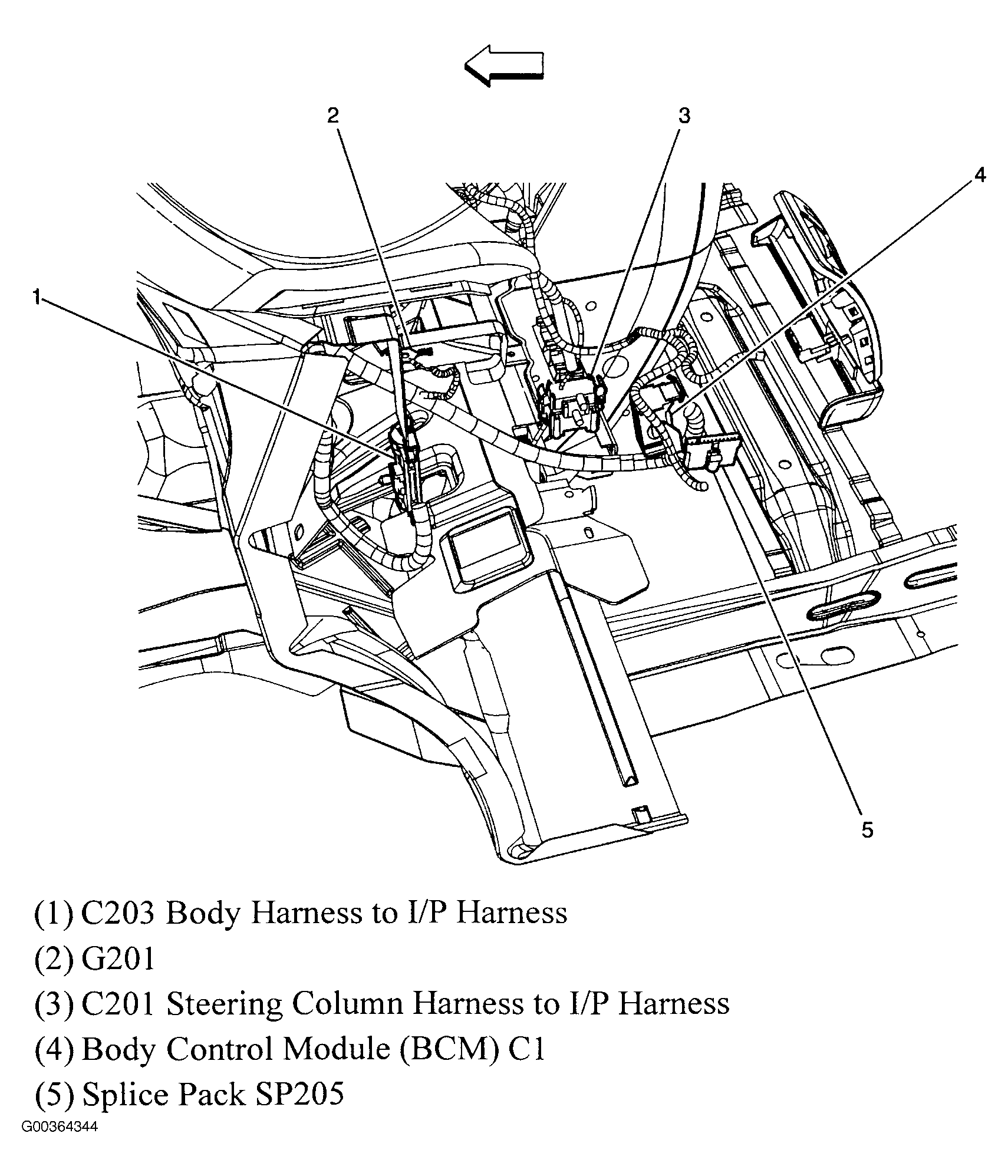 2

3

4

1

5

(1) C203 Body Harness to I/P Harness

(2) G201

(3) C201 Steering Column Harness to I/P Harness

(4) Body Control Module (BCM) C1

(5) Splice Pack SP205

G00364344