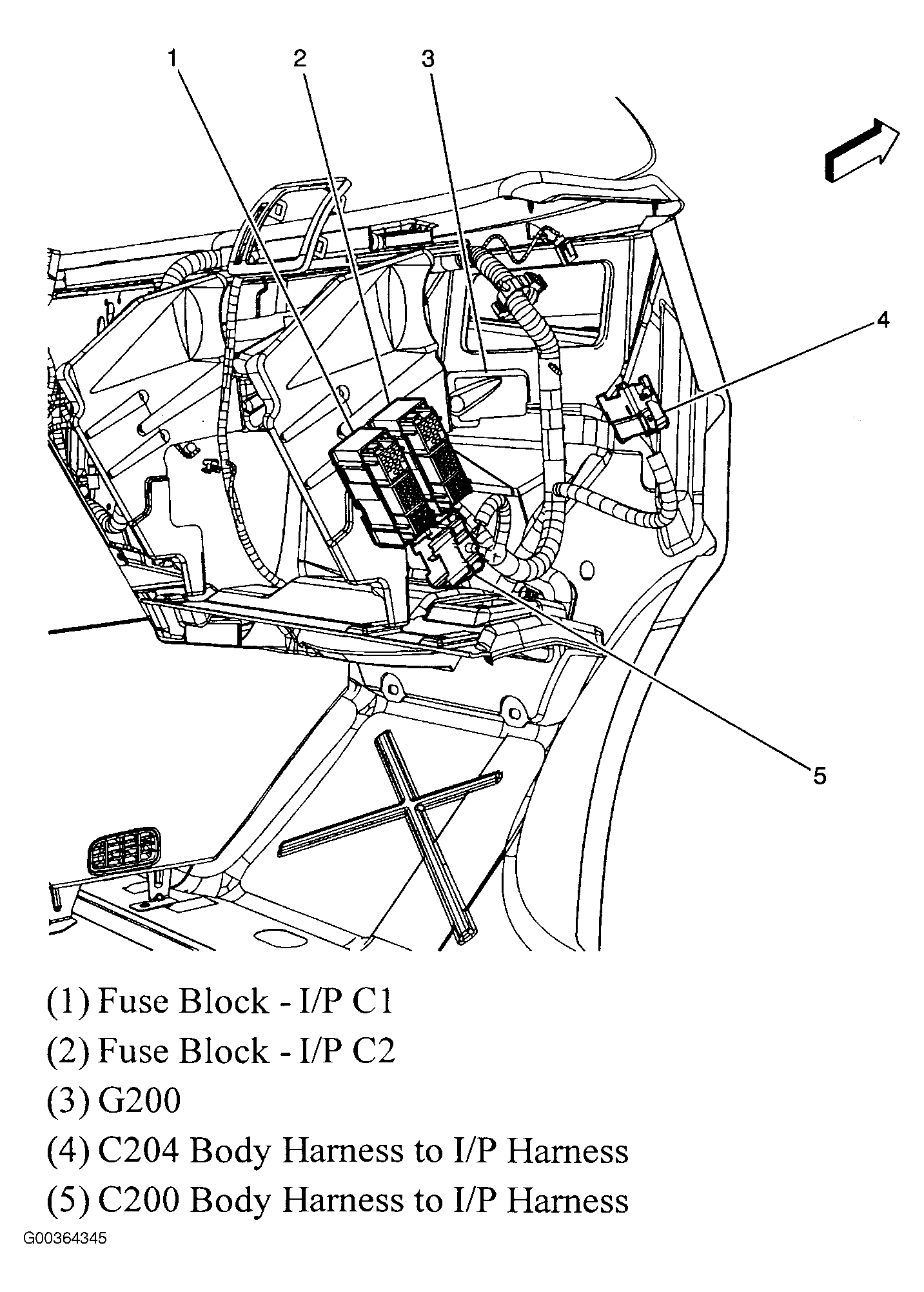 1
2
3
4
5

(1) Fuse Block - I/P C1
(2) Fuse Block - I/P C2
(3) G200
(4) C204 Body Harness to I/P Harness
(5) C200 Body Harness to I/P Harness

G00364345