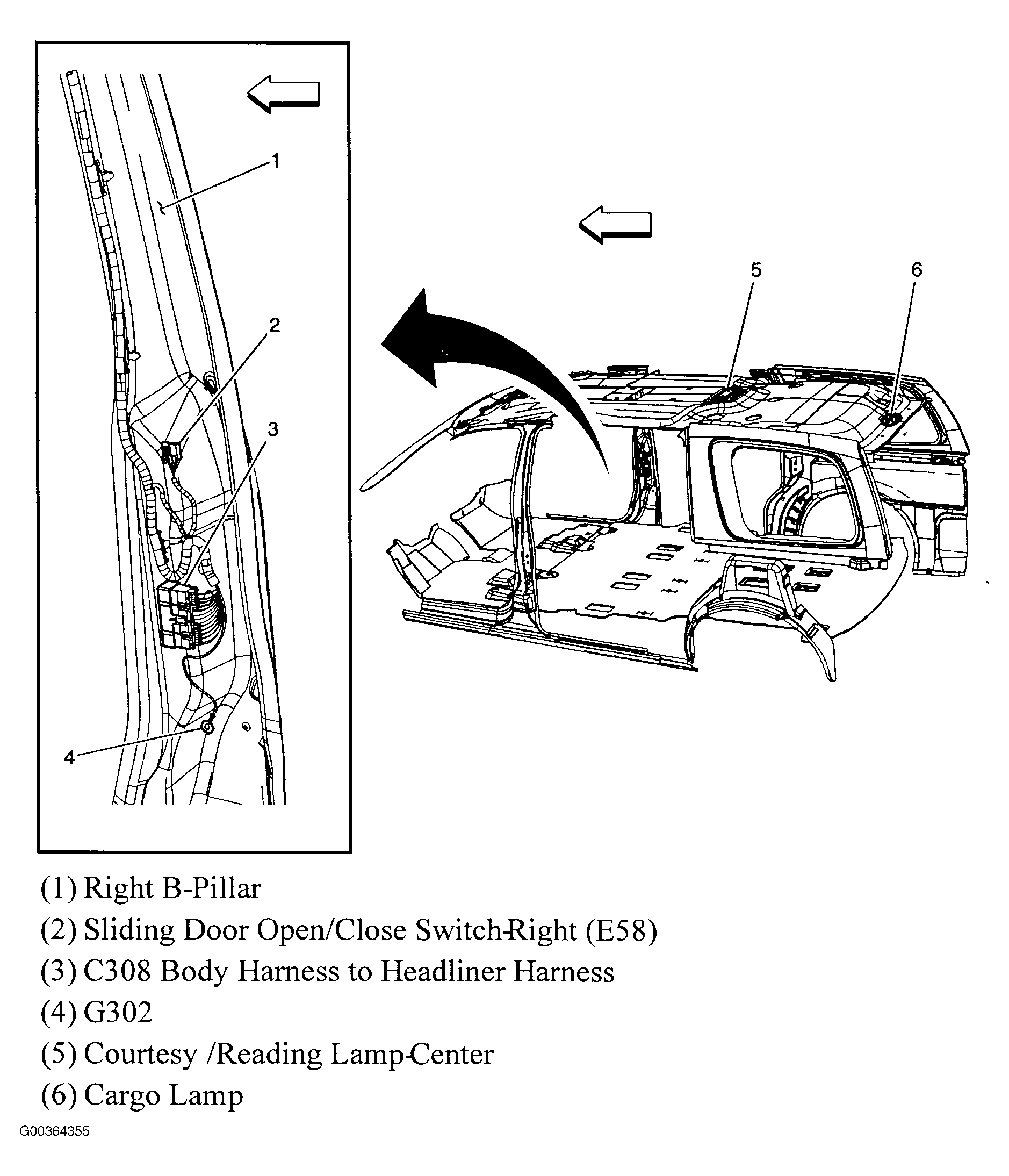 1

2

3

4

5

6

(1) Right B-Pillar
(2) Sliding Door Open/Close Switch-Right (E58)
(3) C308 Body Harness to Headliner Harness
(4) G302
(5) Courtesy /Reading Lamp-Center
(6) Cargo Lamp

G00364355