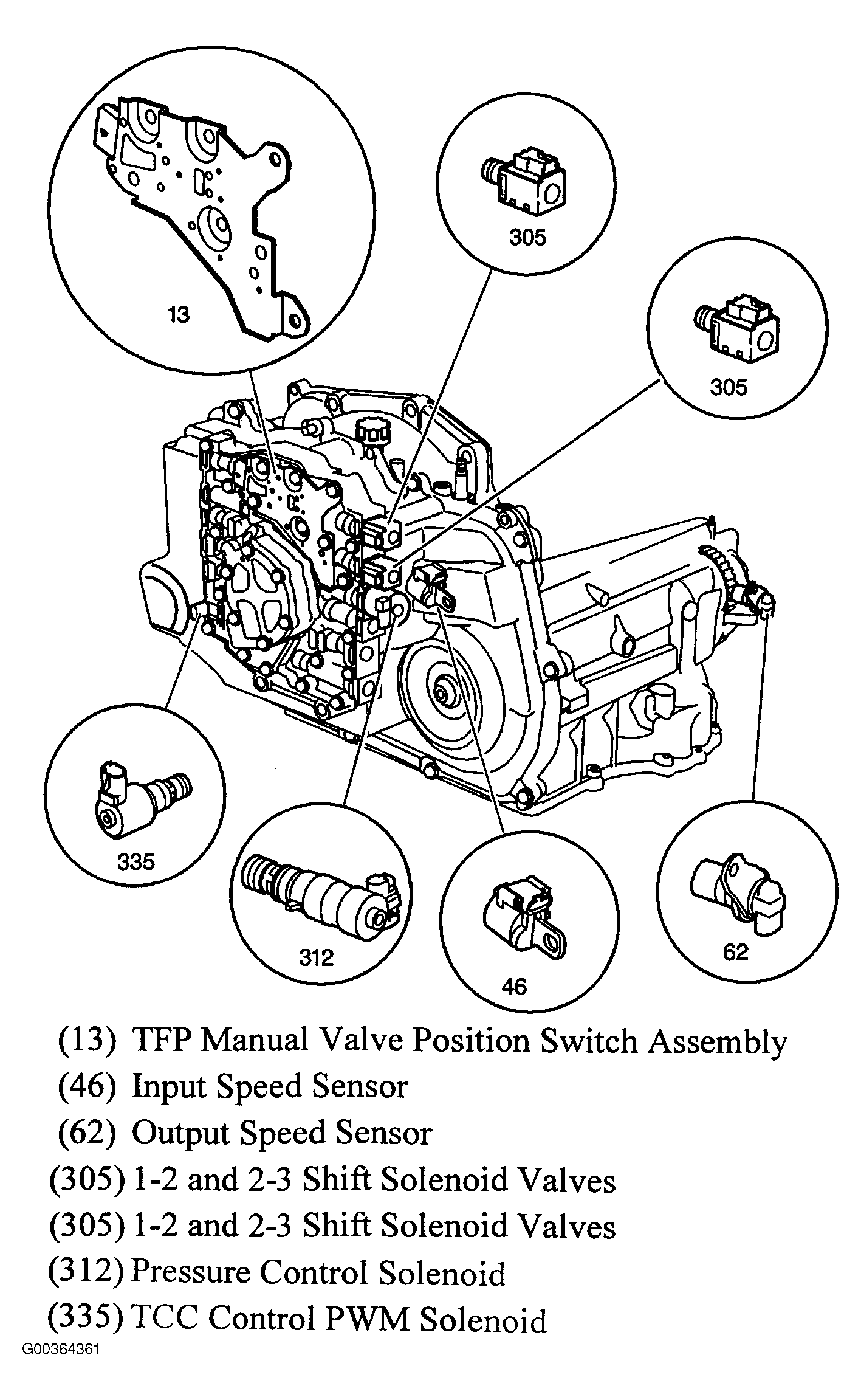 13

305

305

335

312

46

62

(13) TFP Manual Valve Position Switch Assembly
(46) Input Speed Sensor
(62) Output Speed Sensor
(305) 1-2 and 2-3 Shift Solenoid Valves
(305) 1-2 and 2-3 Shift Solenoid Valves
(312) Pressure Control Solenoid
(335) TCC Control PWM Solenoid

G00364361