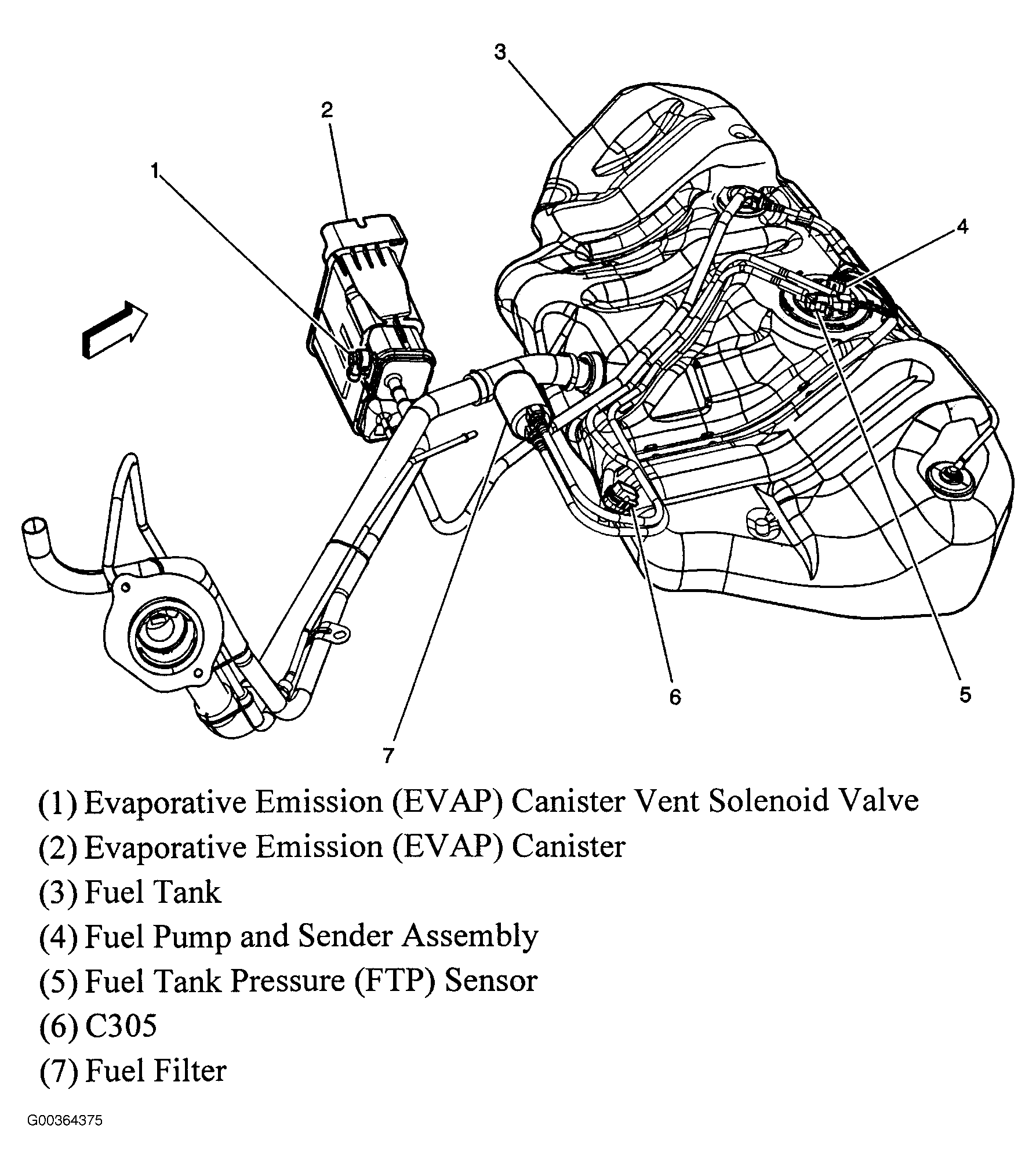 3

2

1

4

6

5

7

(1) Evaporative Emission (EVAP) Canister Vent Solenoid Valve
(2) Evaporative Emission (EVAP) Canister
(3) Fuel Tank
(4) Fuel Pump and Sender Assembly
(5) Fuel Tank Pressure (FTP) Sensor
(6) C305
(7) Fuel Filter

G00364375