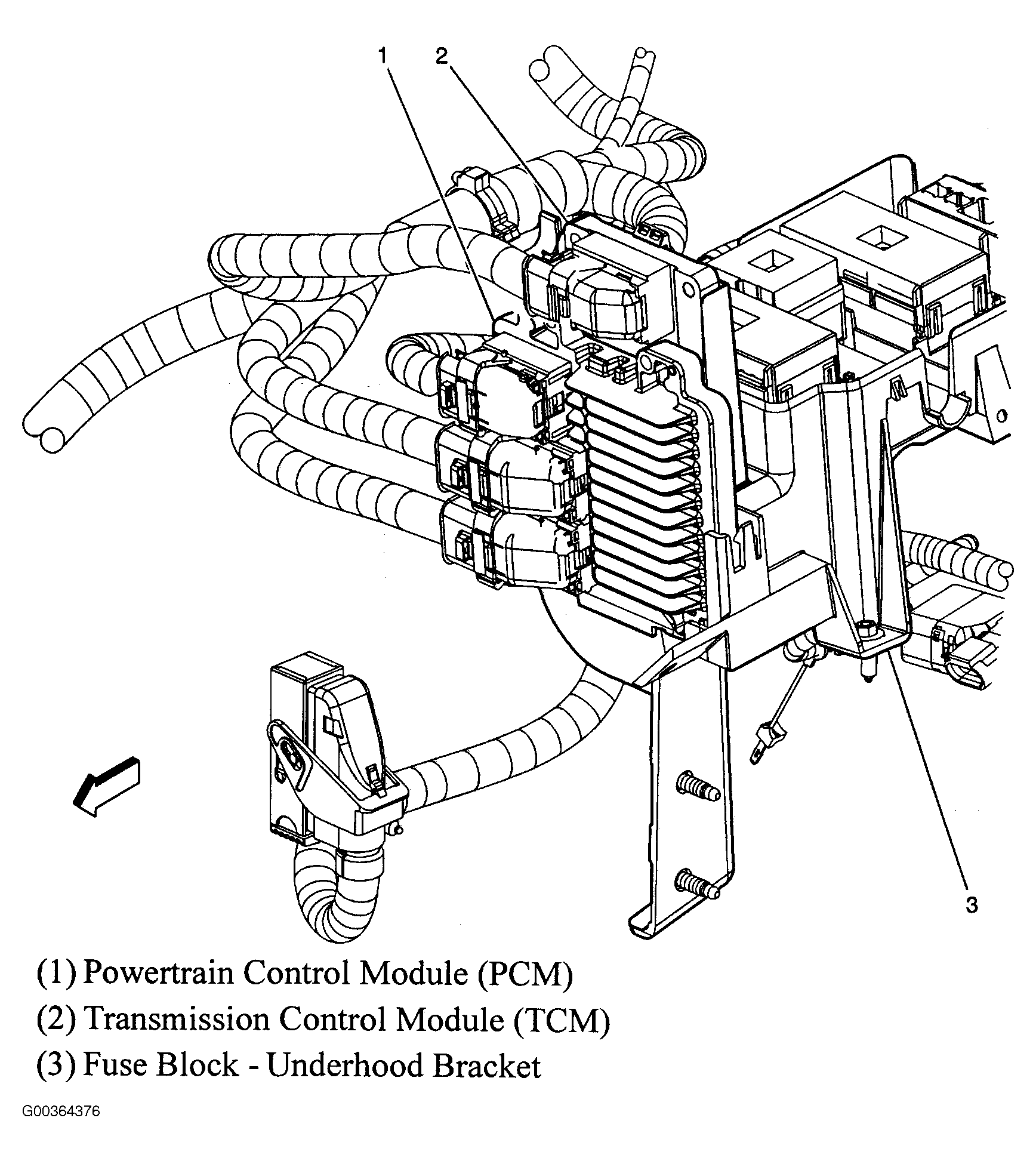 1
2
3

(1) Powertrain Control Module (PCM)
(2) Transmission Control Module (TCM)
(3) Fuse Block - Underhood Bracket

G00364376