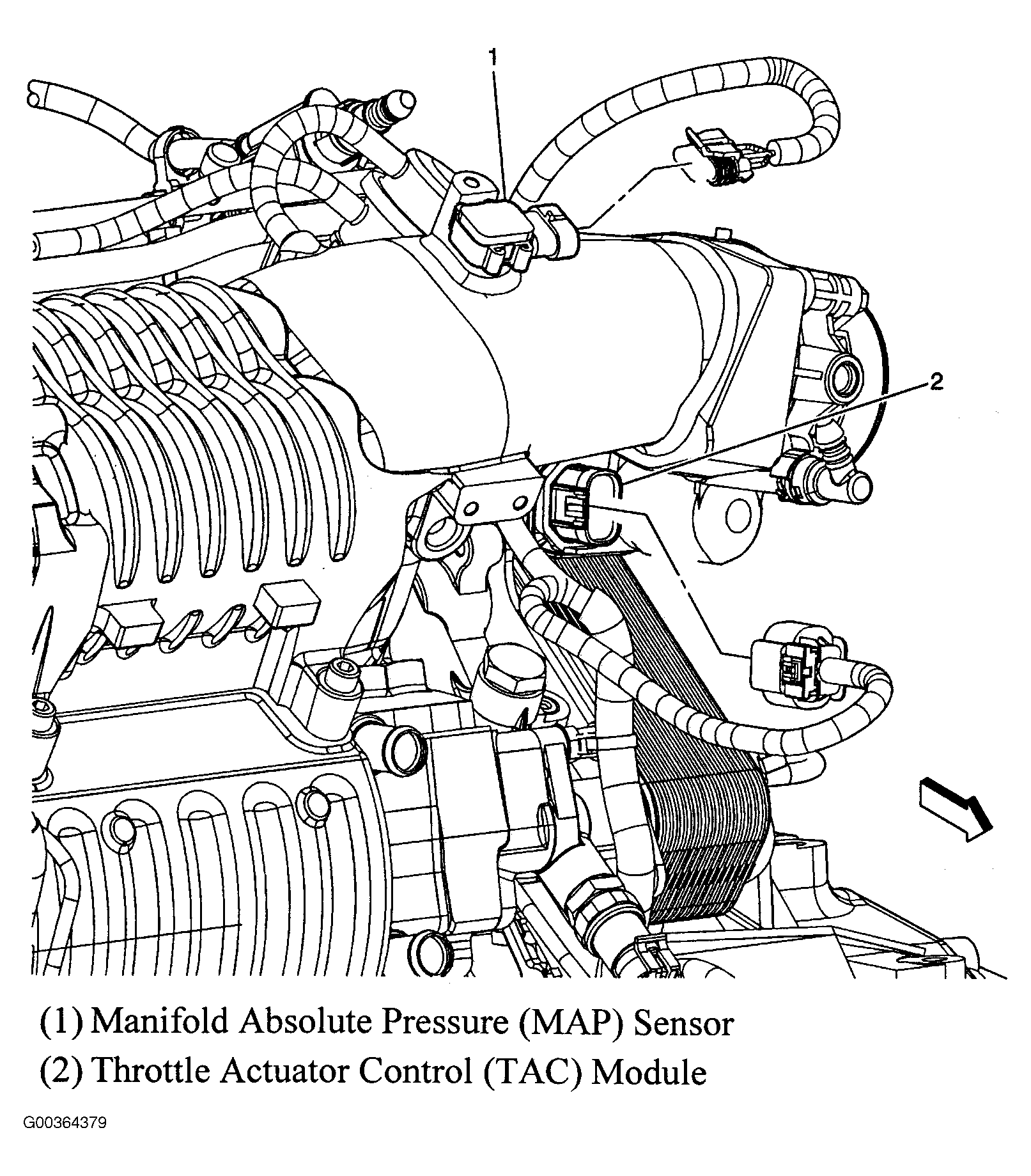 1

2

(1) Manifold Absolute Pressure (MAP) Sensor
(2) Throttle Actuator Control (TAC) Module

G00364379