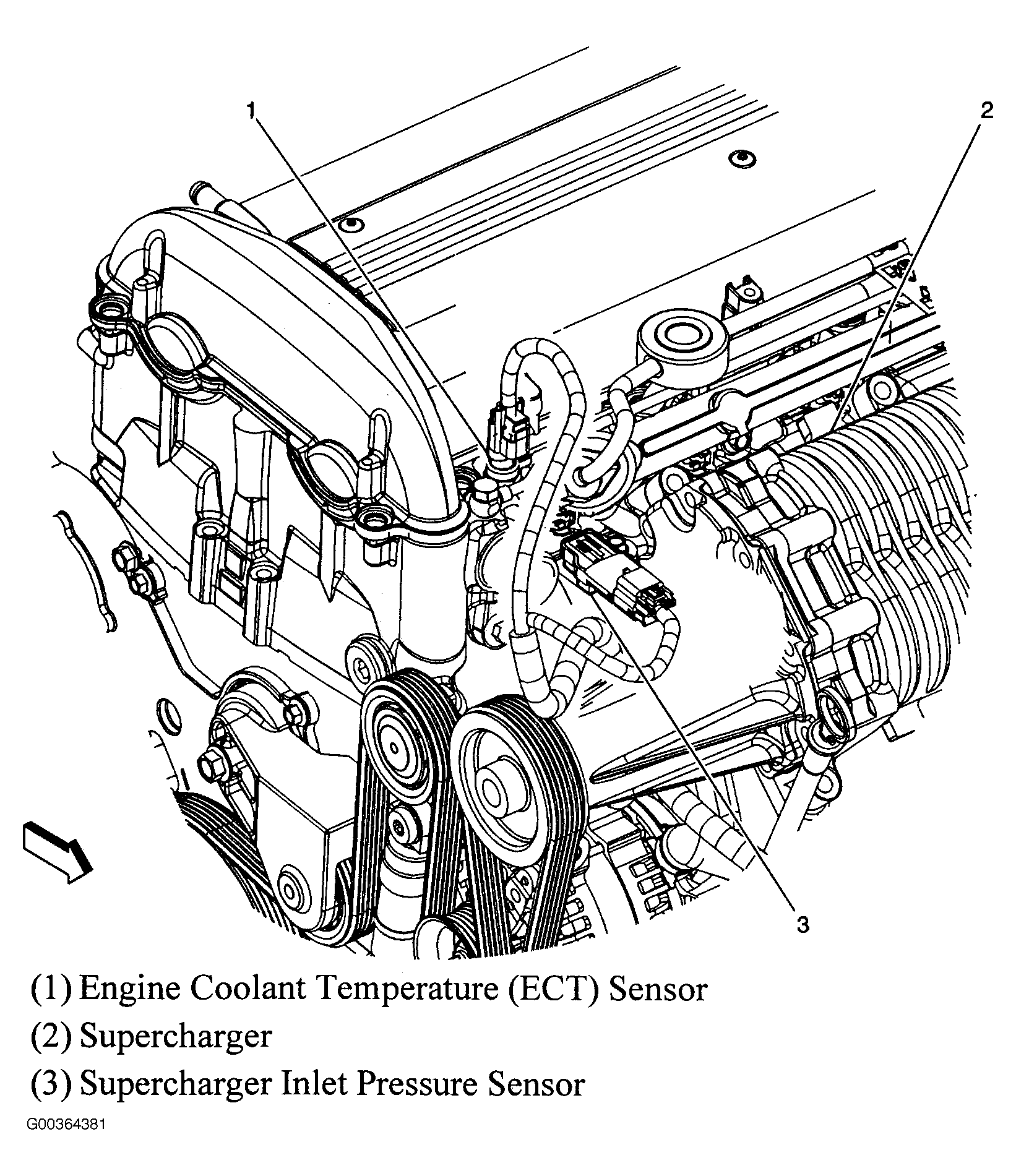 1
2
3

(1) Engine Coolant Temperature (ECT) Sensor
(2) Supercharger
(3) Supercharger Inlet Pressure Sensor

G00364381