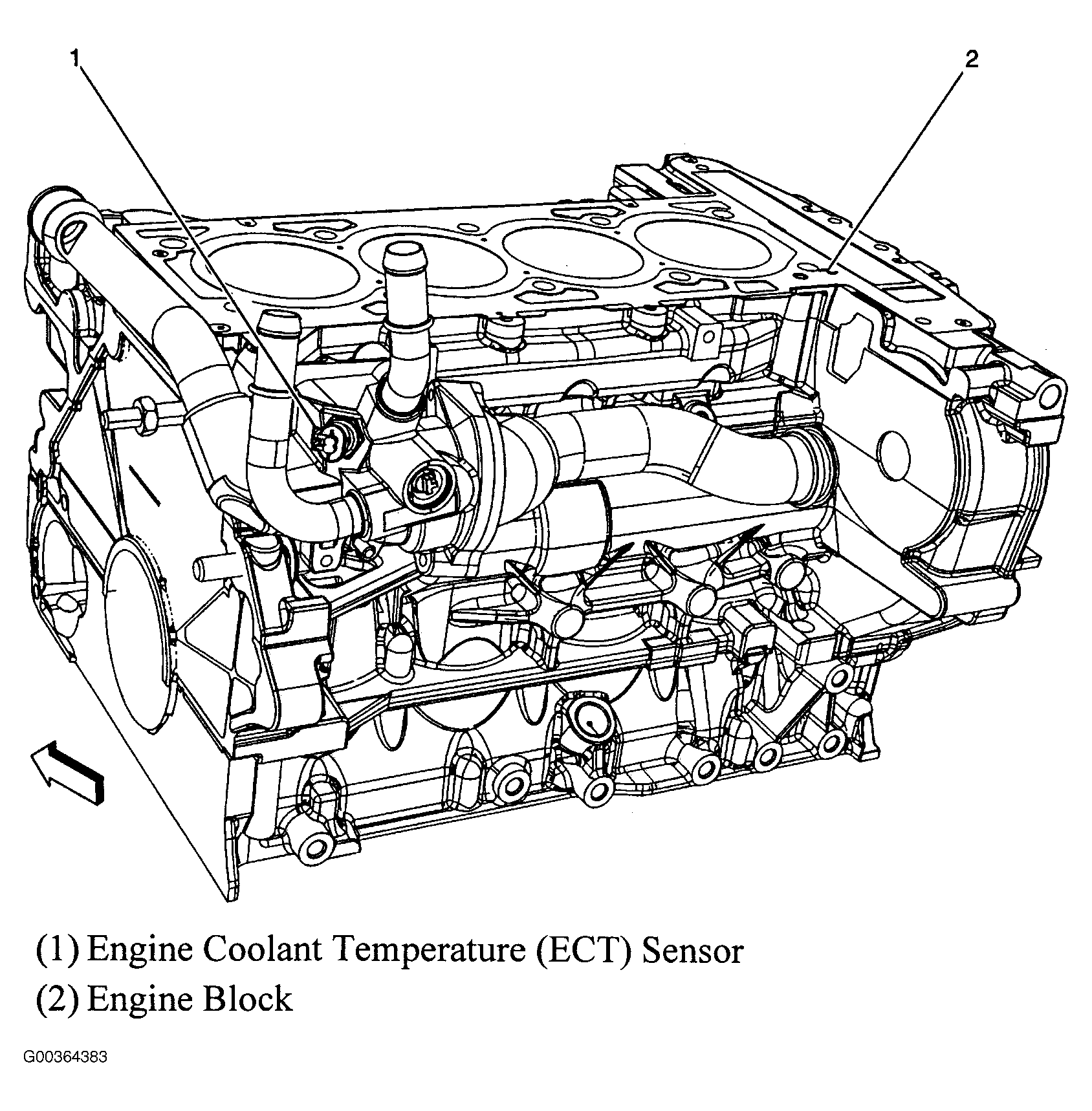 1

2

(1) Engine Coolant Temperature (ECT) Sensor

(2) Engine Block

G00364383