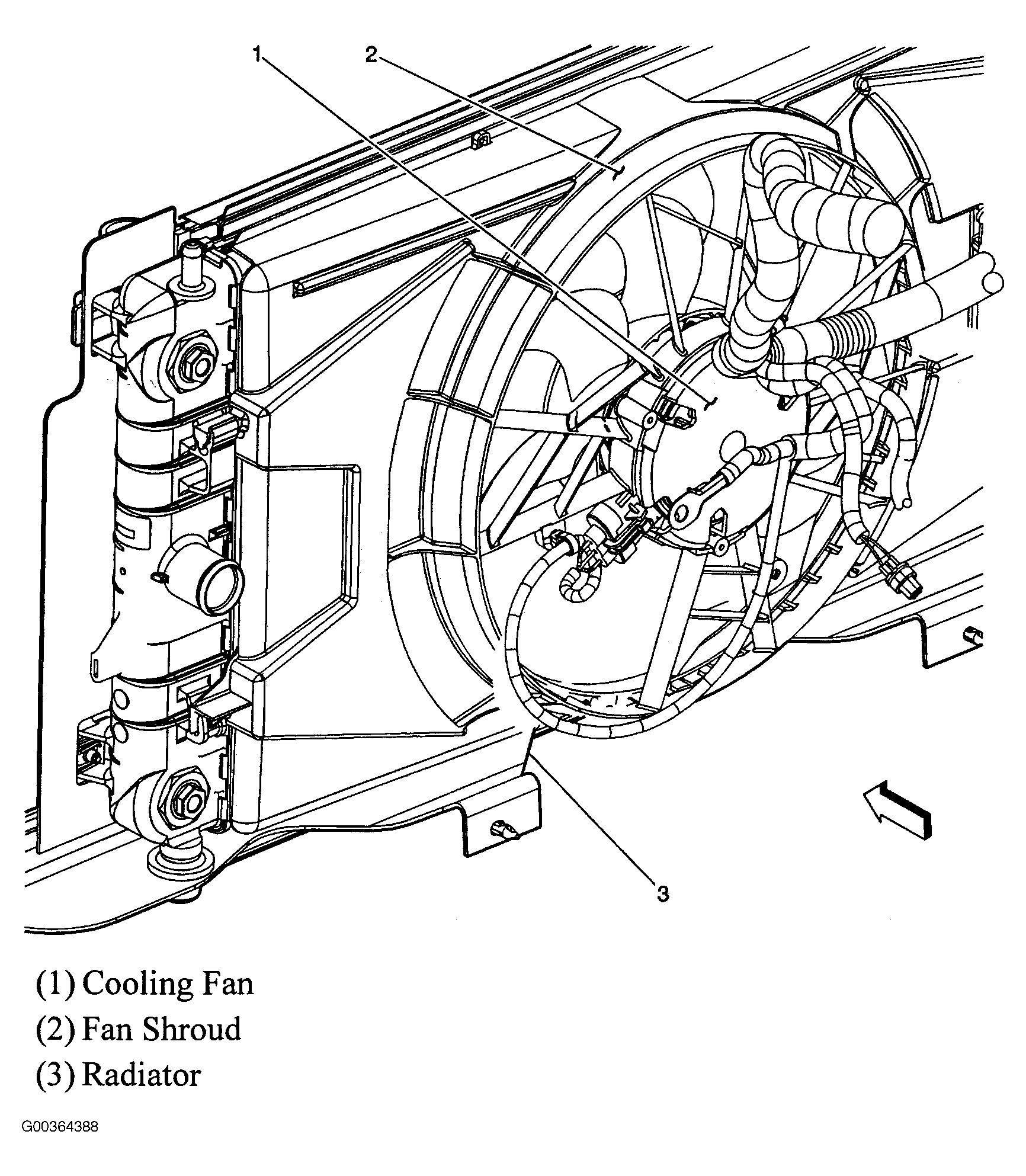 1
2
3

(1) Cooling Fan
(2) Fan Shroud
(3) Radiator

G00364388