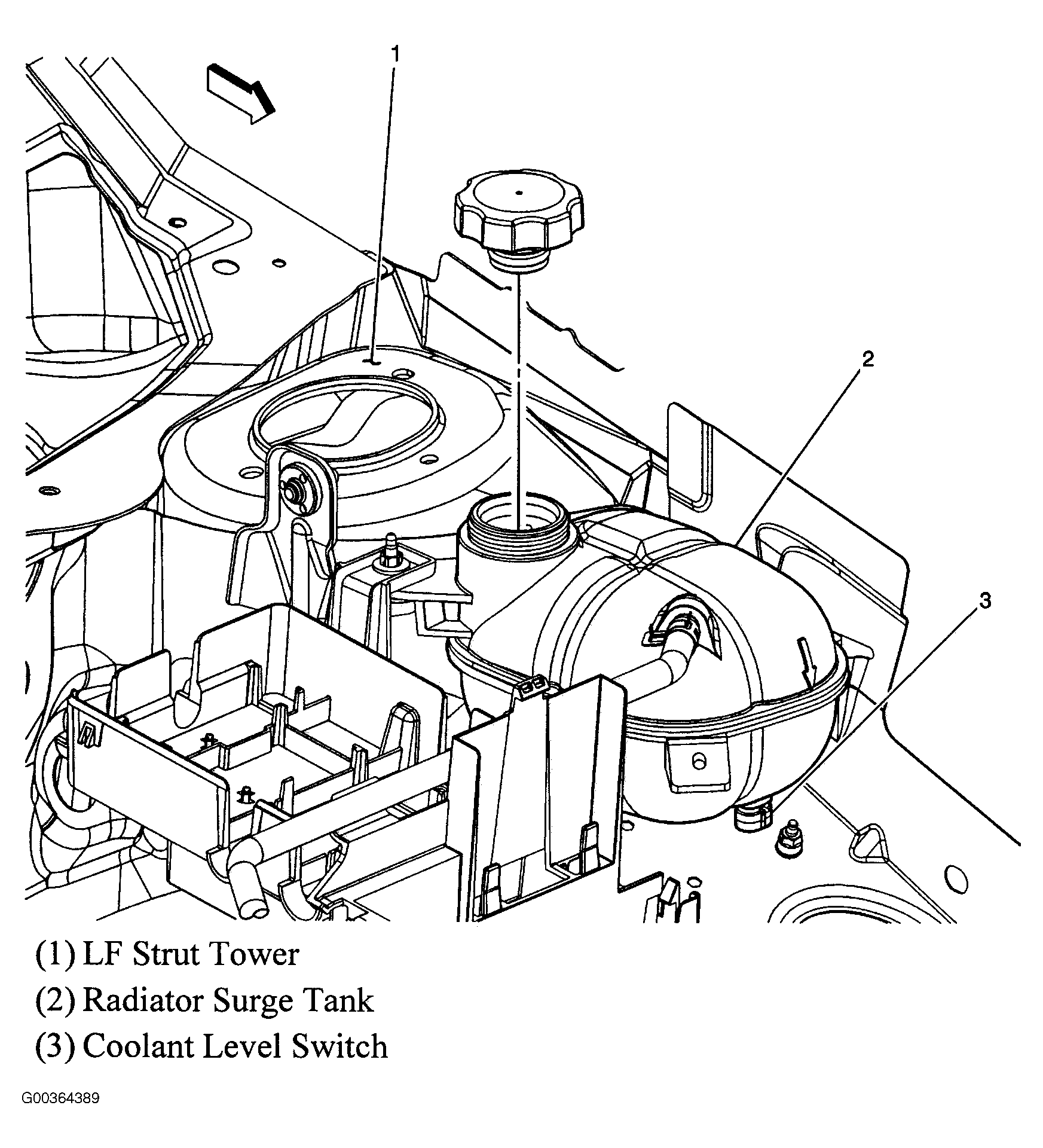 1

2

3

(1) LF Strut Tower
(2) Radiator Surge Tank
(3) Coolant Level Switch

G00364389