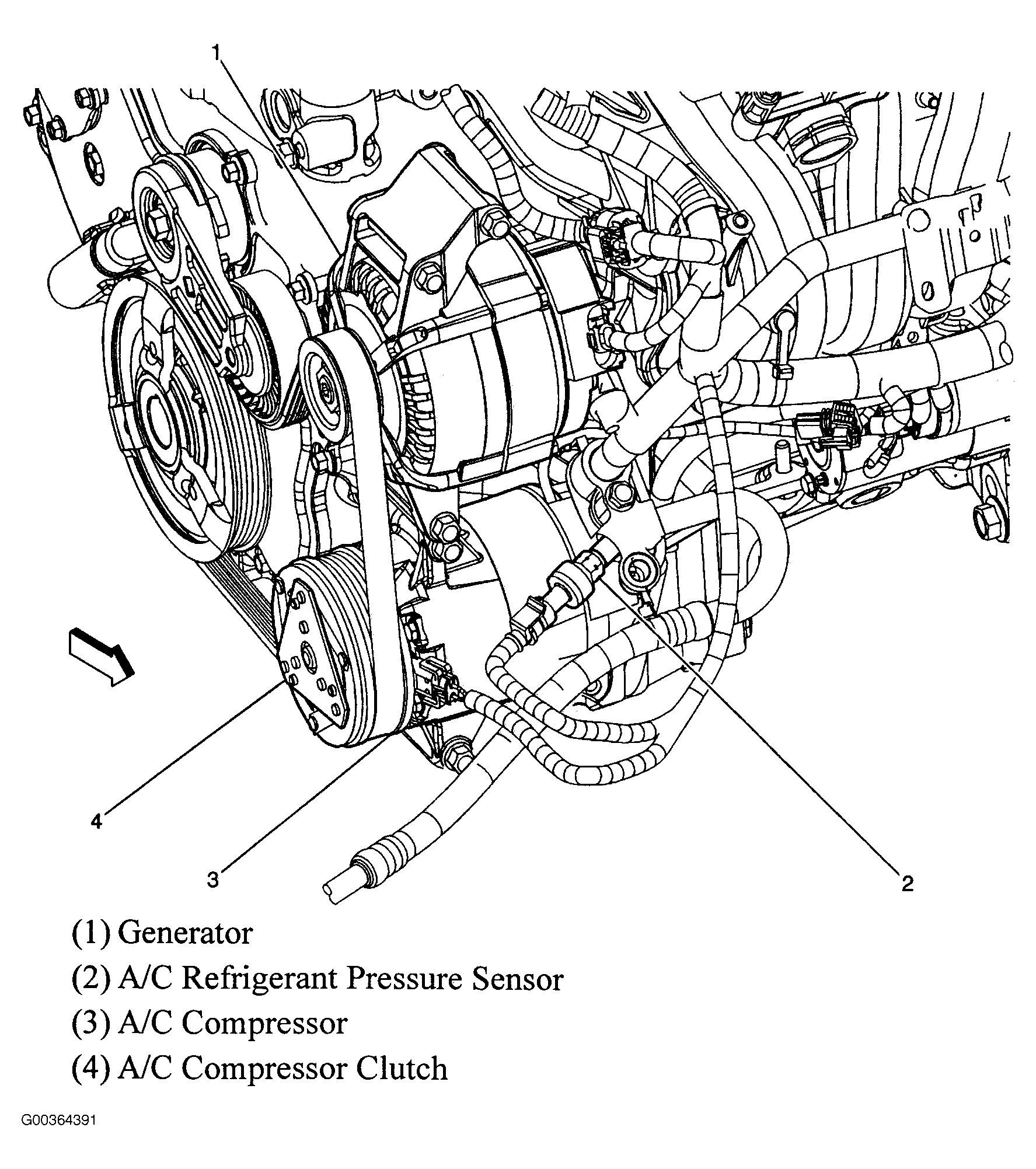 1

4

3

2

(1) Generator
(2) A/C Refrigerant Pressure Sensor
(3) A/C Compressor
(4) A/C Compressor Clutch

G00364391