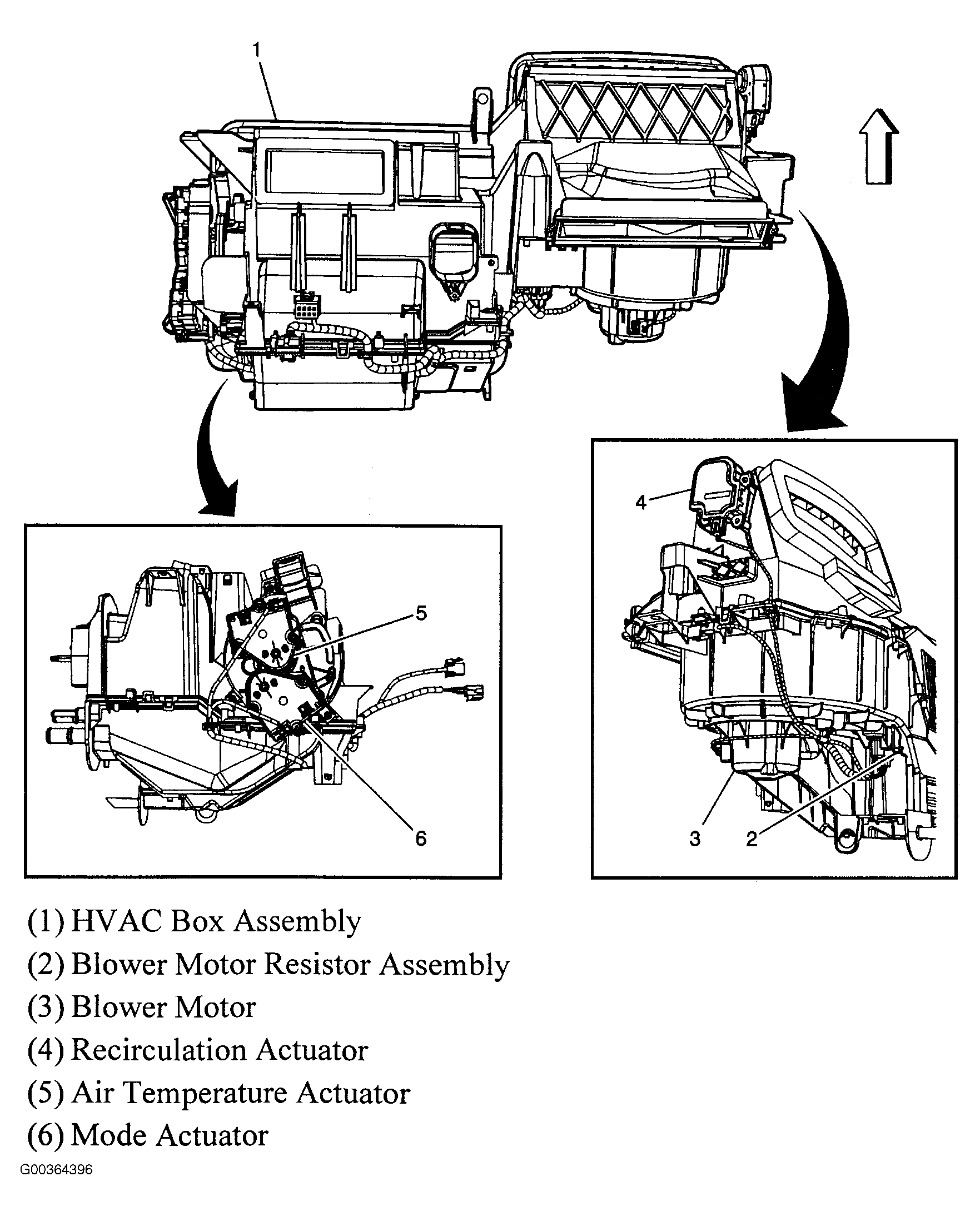 1

4

5

6

3

2

(1) HVAC Box Assembly
(2) Blower Motor Resistor Assembly
(3) Blower Motor
(4) Recirculation Actuator
(5) Air Temperature Actuator
(6) Mode Actuator

G00364396