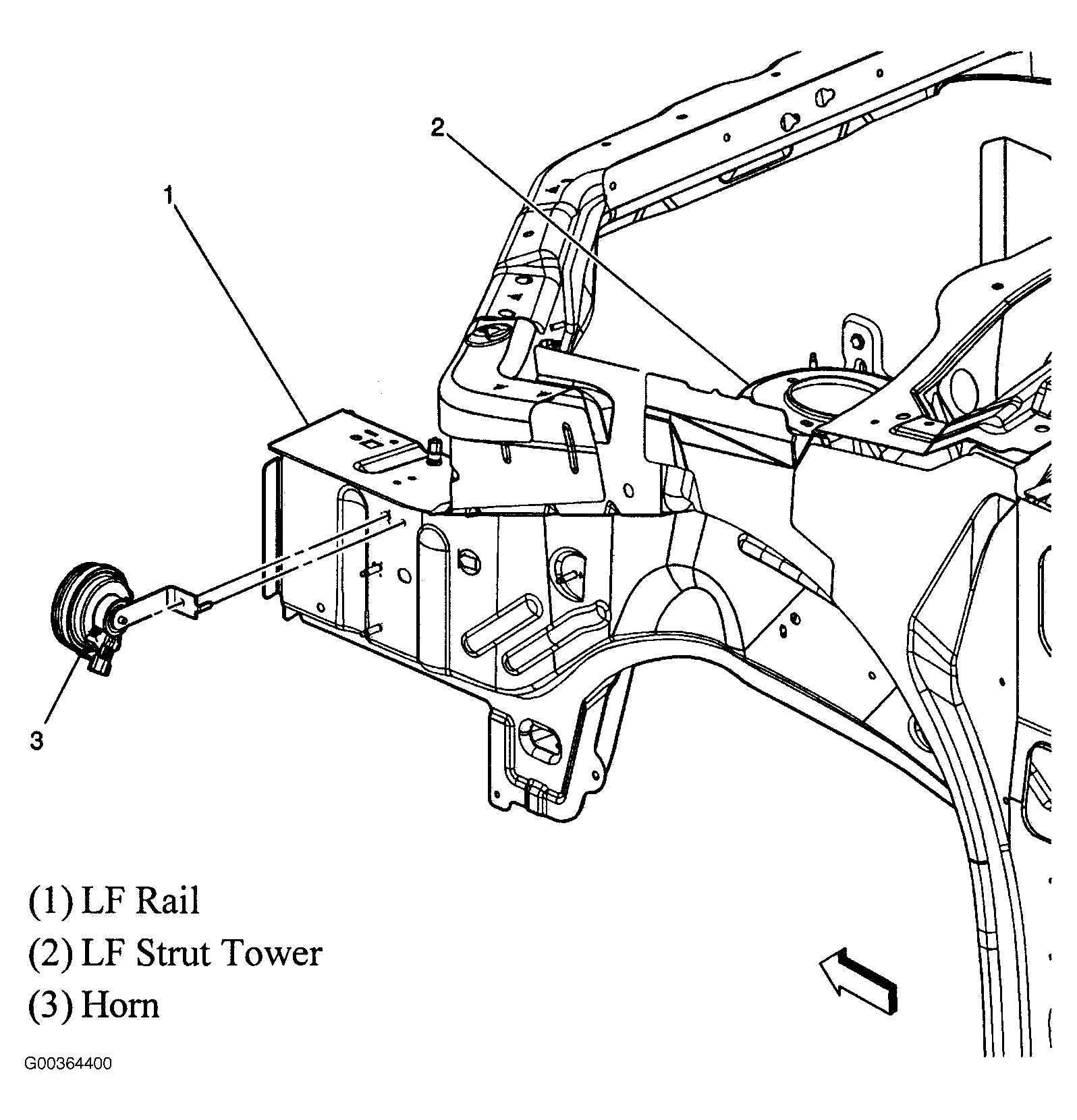 2

1

3

(1) LF Rail
(2) LF Strut Tower
(3) Horn

G00364400